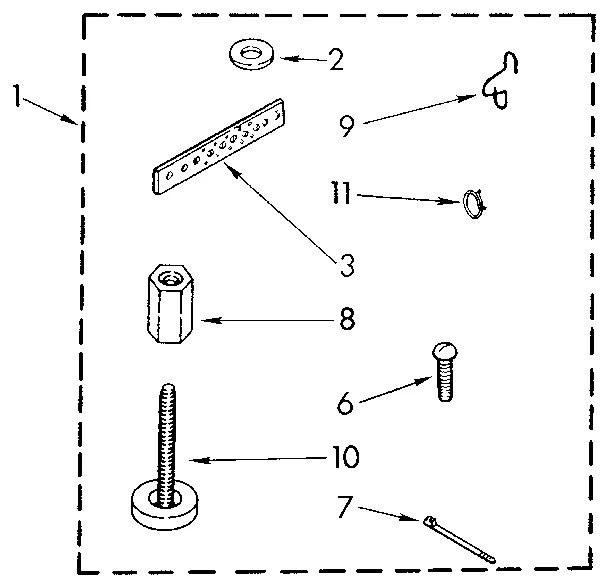 1
2
9
11
3
8
6
10
7