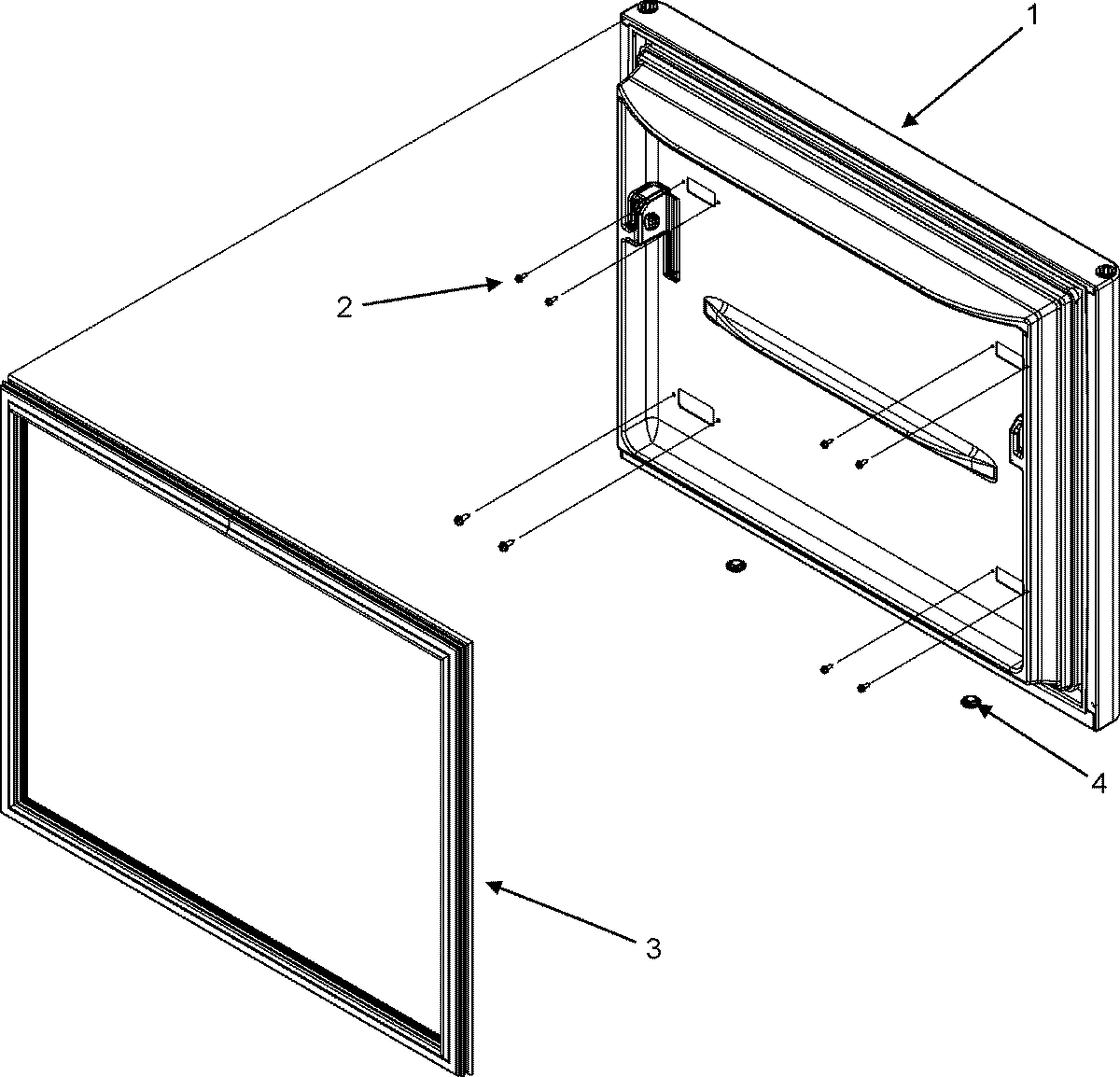 1

2

4

3