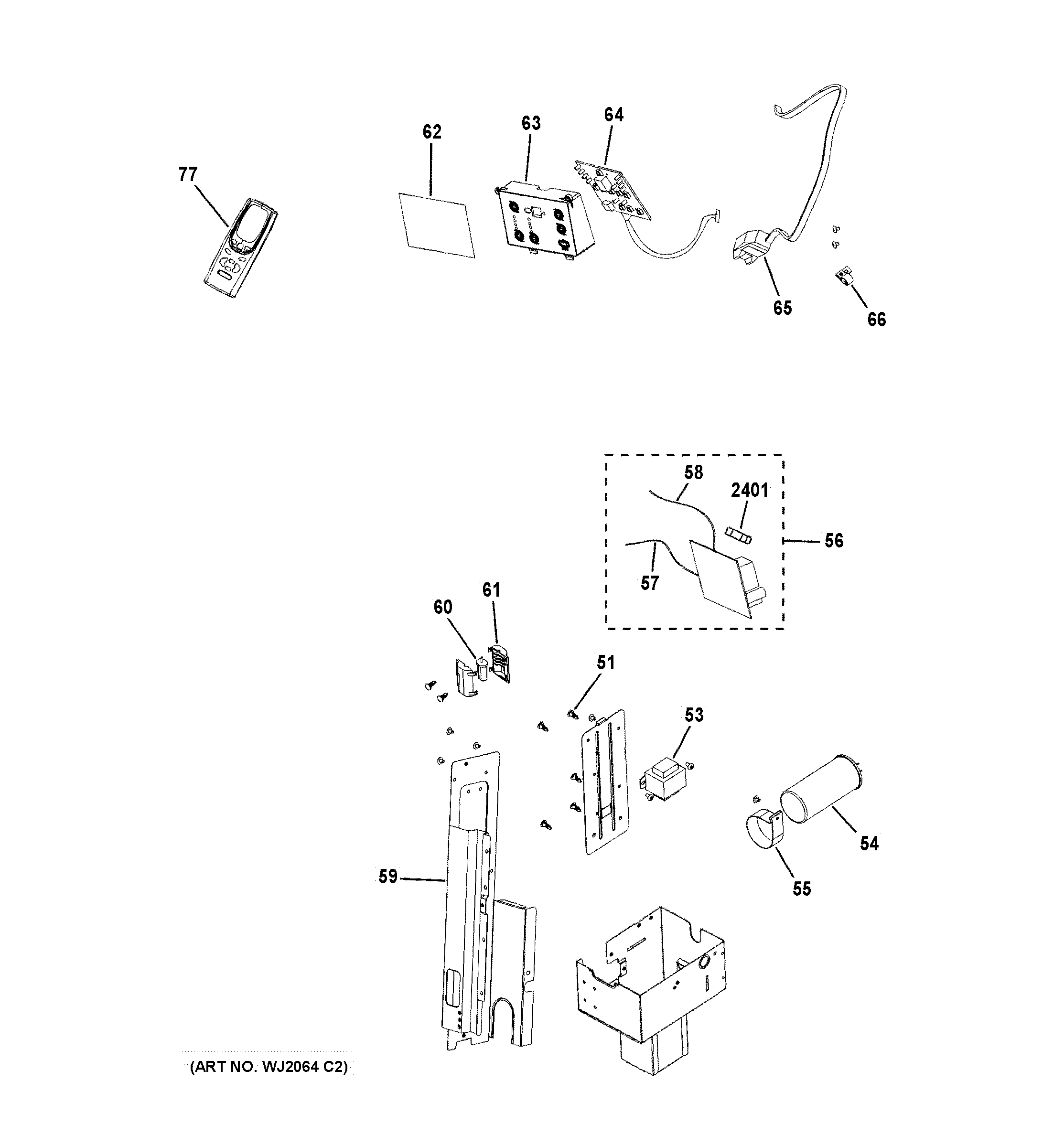 77

62

63

64

65

66

58

2401

56

57

61

60

51

53

54

55

59

(ART NO. WJ2064 C2)