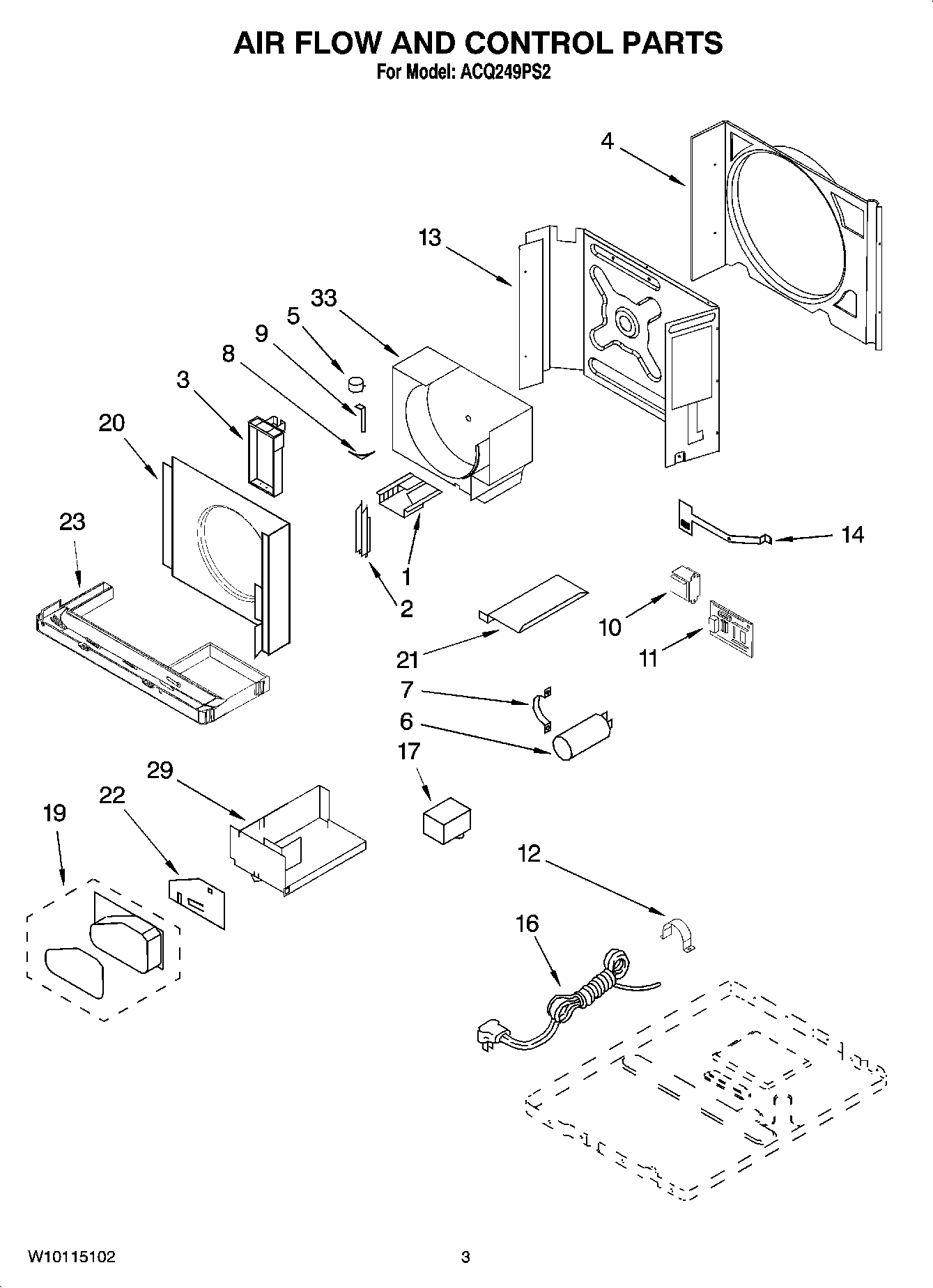 AIR FLOW AND CONTROL PARTS
For Model: ACQ249PS2

4
13
33
5
9
8
3
20
23
1
2
14
10
11
21
7
6
17
29
22
19
12
16

W10115102
3