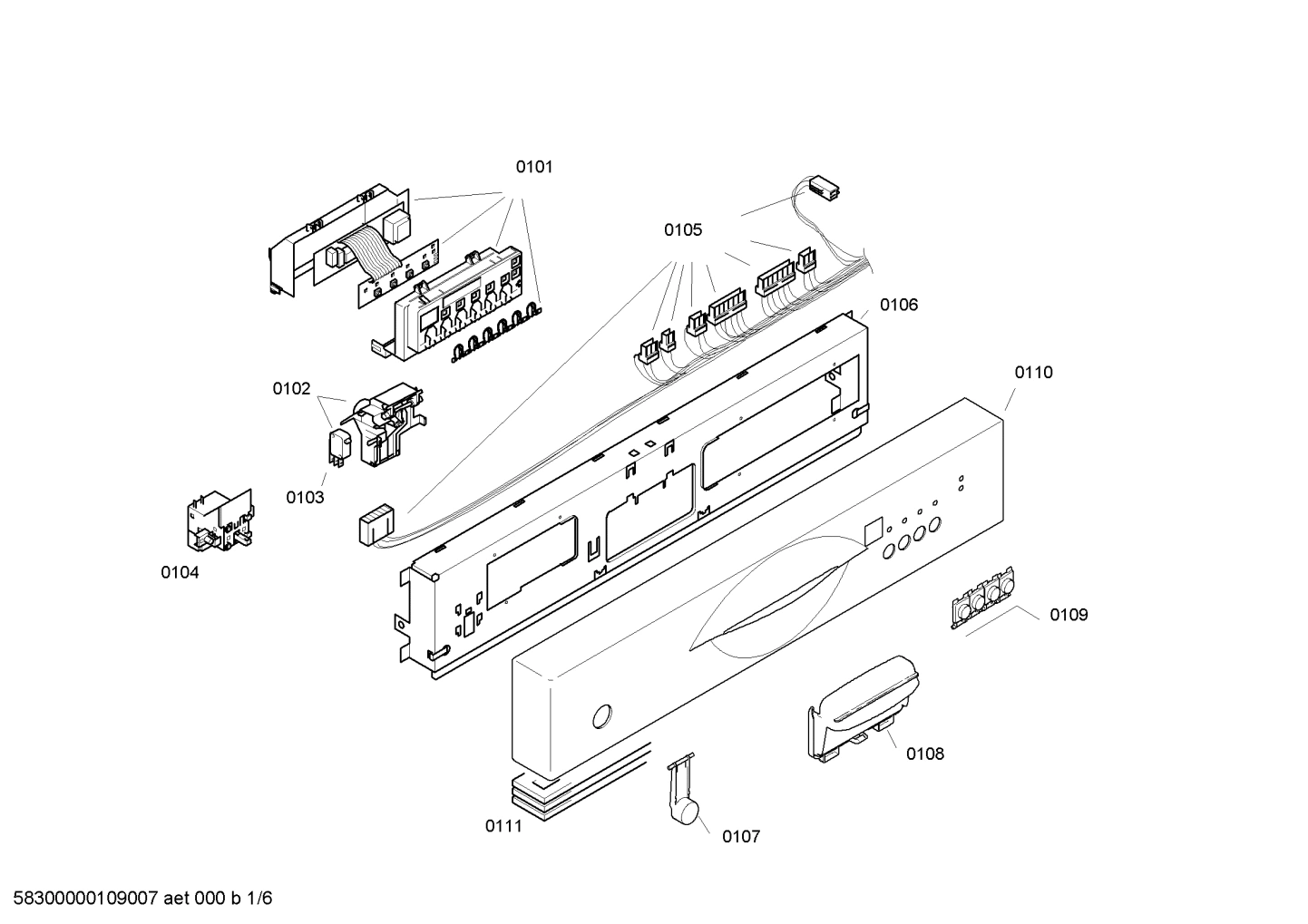 0101

0105

0106

0110

0102

0103

0104

0109

0108

0111

0107

58300000109007 aet 000 b 1/6