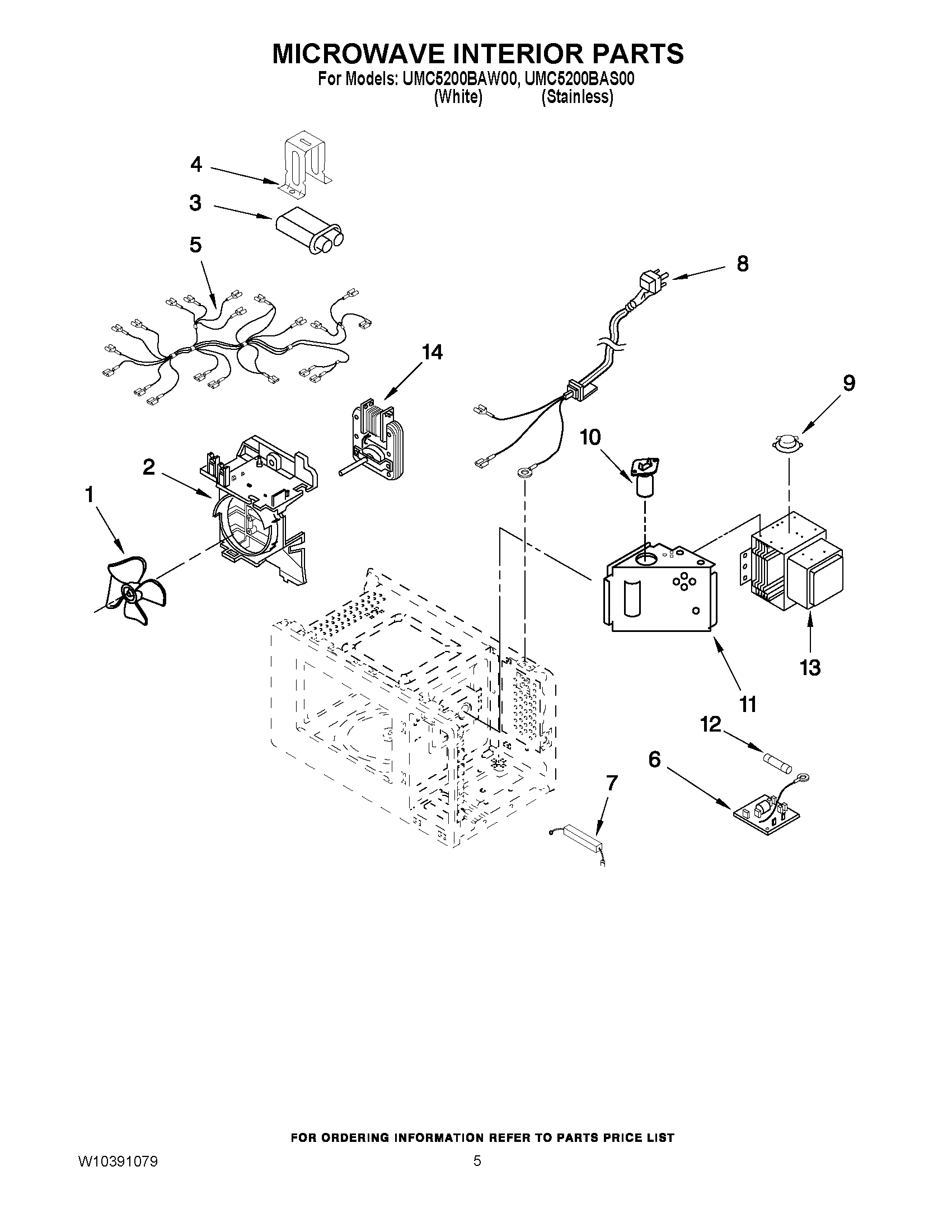 MICROWAVE INTERIOR PARTS
For Models: UMC5200BAW00, UMC5200BAS00
(White) (Stainless)

4
3
5
8
14
9
10
2
1
13
11
12
6
7

FOR ORDERING INFORMATION REFER TO PARTS PRICE LIST

W10391079 5