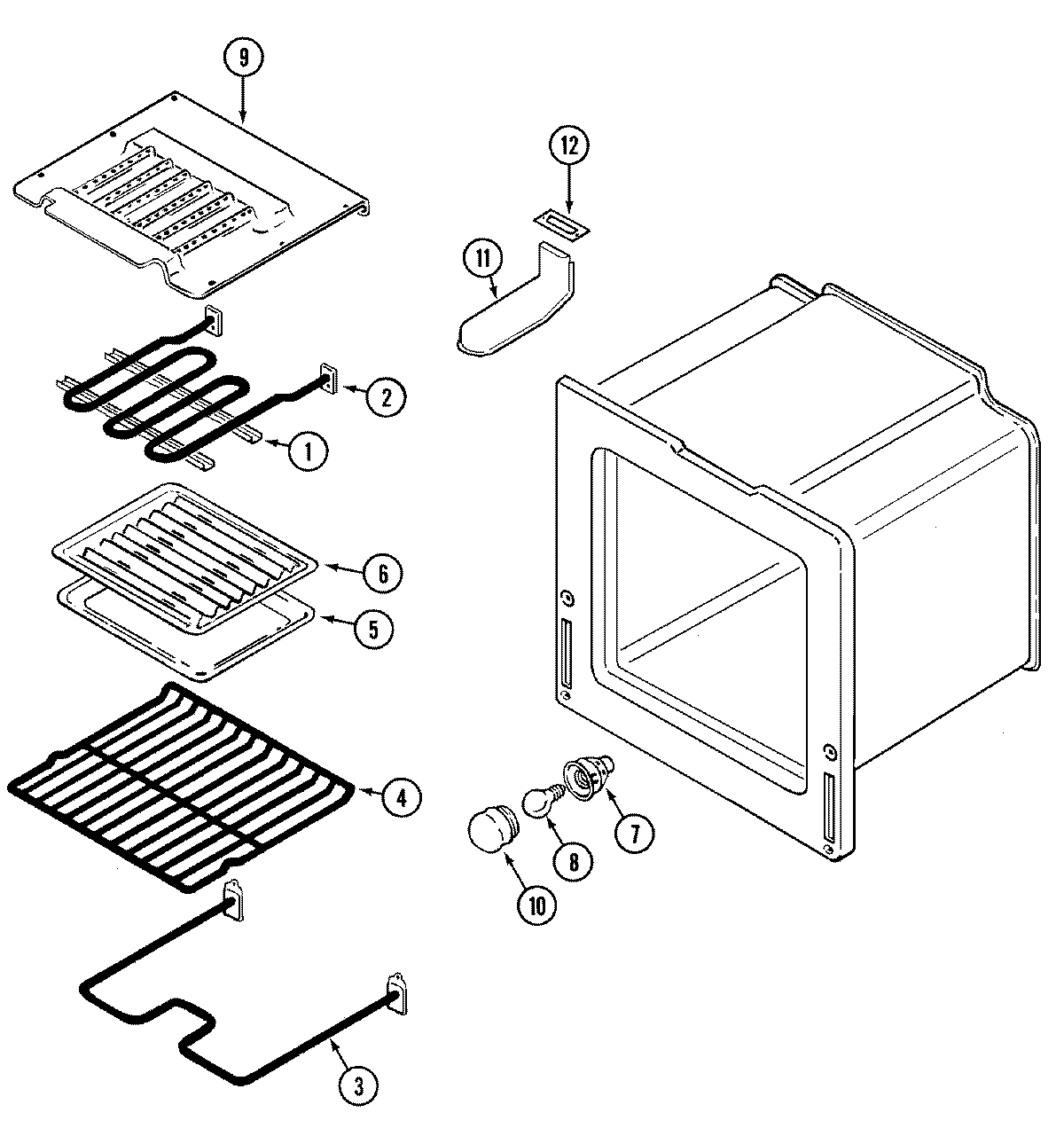 9

12

11

2

1

6

5

4

7

8

10

3