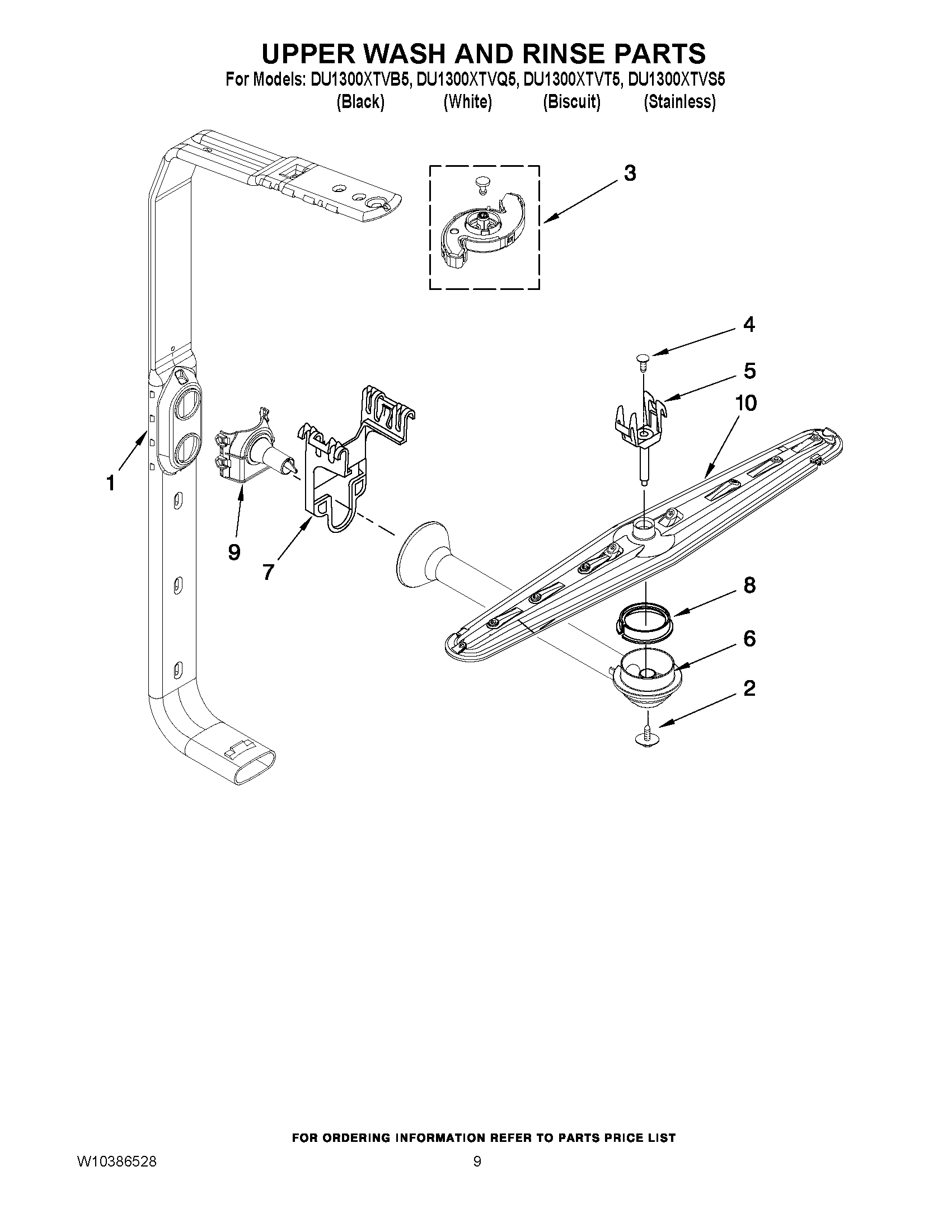 UPPER WASH AND RINSE PARTS

For Models: DU1300XTVB5, DU1300XTVQ5, DU1300XTVT5, DU1300XTVS5
(Black) (White) (Biscuit) (Stainless)

3

4

5

10

1

9

7

8

6

2

FOR ORDERING INFORMATION REFER TO PARTS PRICE LIST

W10386528

9