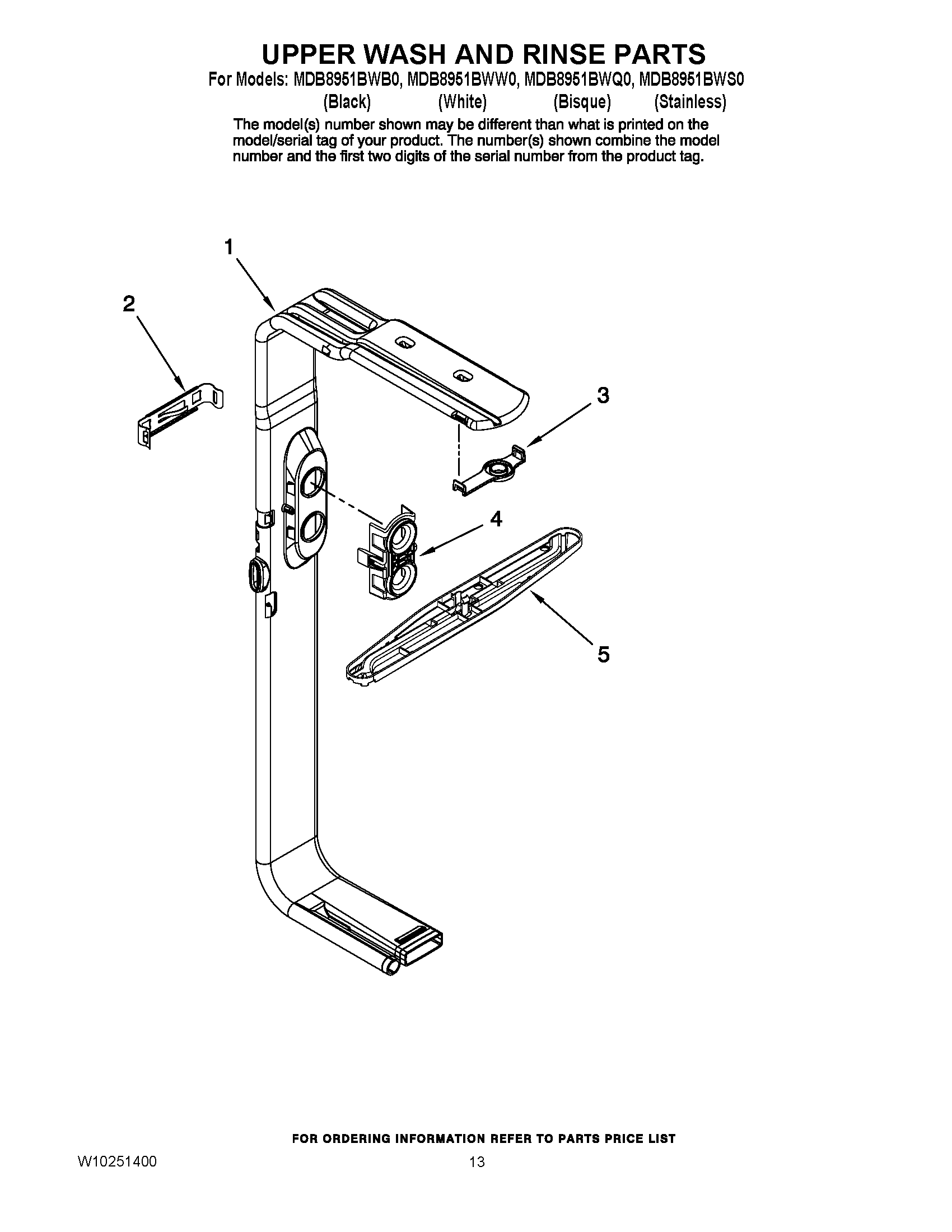 UPPER WASH AND RINSE PARTS

For Models: MDB8951BWB0, MDB8951BWW0, MDB8951BWQ0, MDB8951BWS0
(Black) (White) (Bisque) (Stainless)

The model(s) number shown may be different than what is printed on the model/serial tag of your product. The number(s) shown combine the model number and the first two digits of the serial number from the product tag.

1

2

3

4

5

FOR ORDERING INFORMATION REFER TO PARTS PRICE LIST

W10251400

13