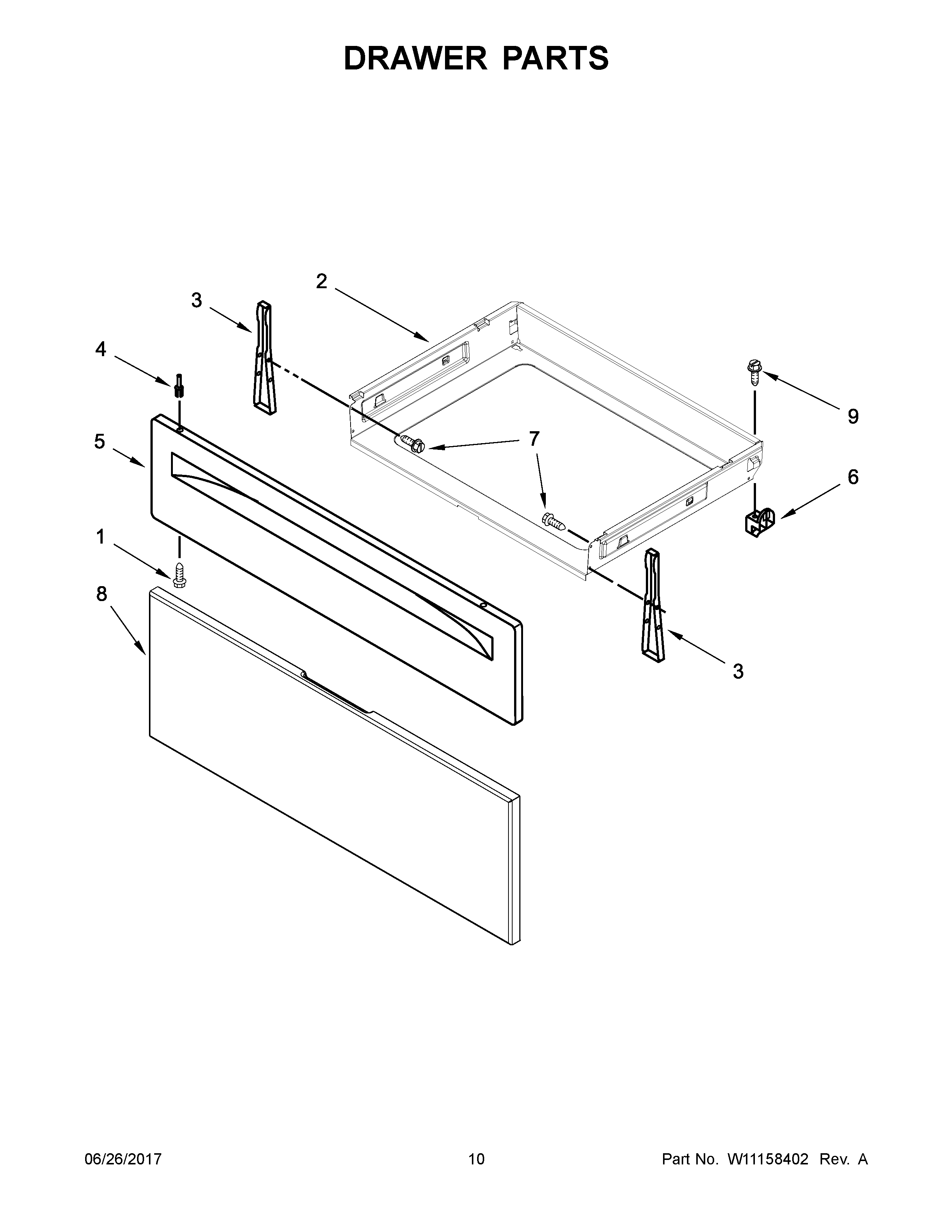 DRAWER PARTS

2
3
4
9
5
7
6
1
8
3

06/26/2017
10
Part No. W11158402 Rev. A