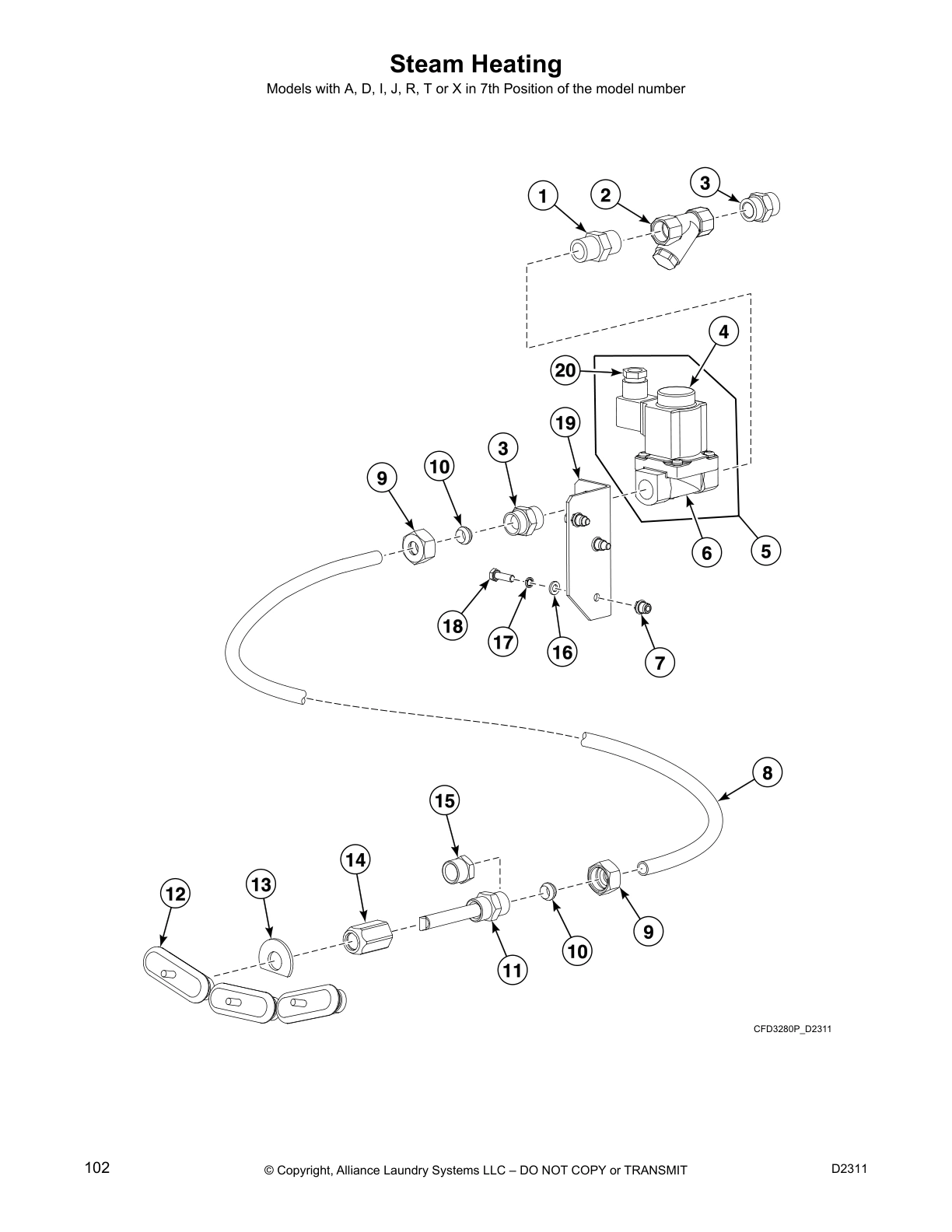 Steam Heating

Models with A, D, I, J, R, T or X in 7th Position of the model number

1
2
3
4
20
19
3
10
9
6
5
18
17
16
7
8
15
14
13
12
11
10
9

CFD3280P_D2311

102

© Copyright, Alliance Laundry Systems LLC – DO NOT COPY or TRANSMIT

D2311