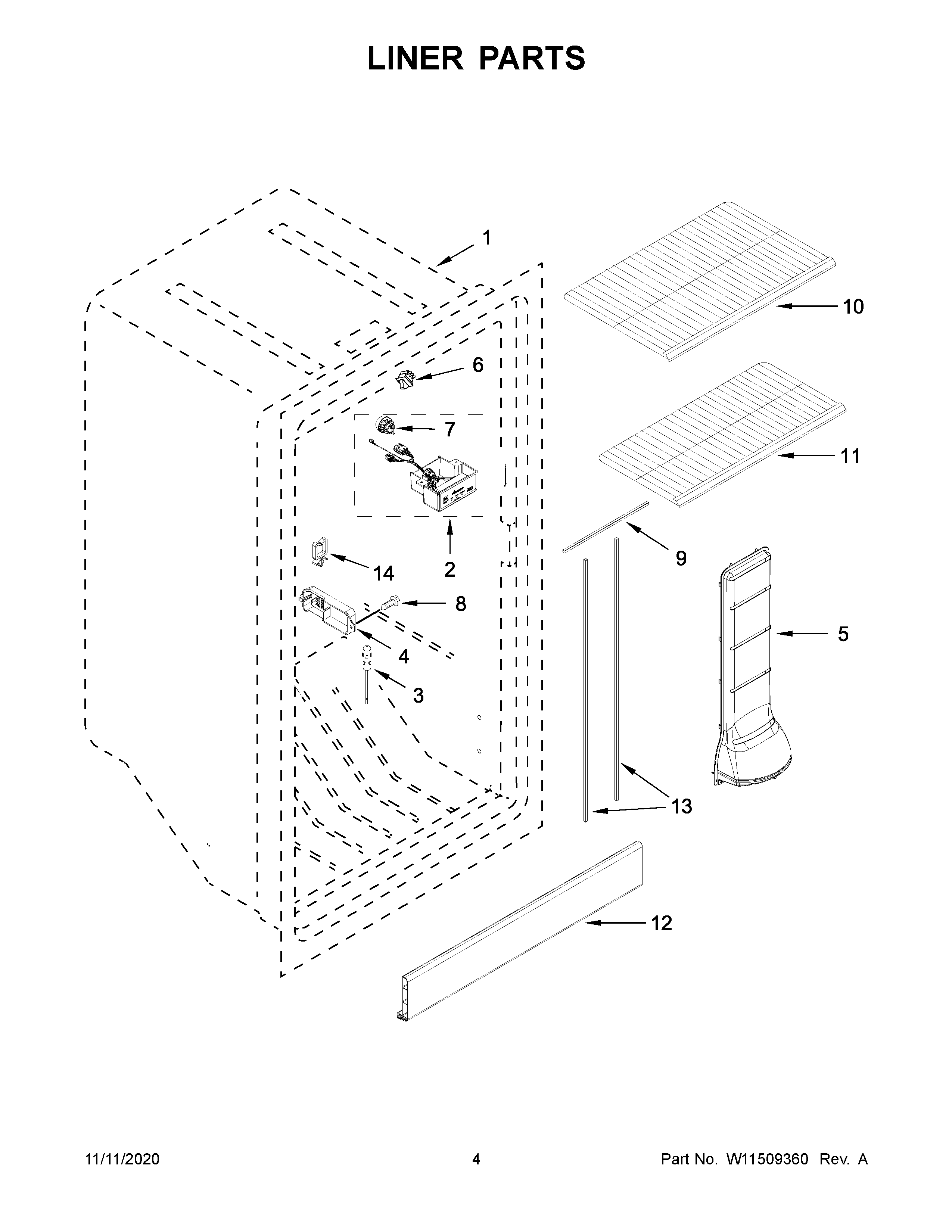 LINER PARTS

1

10

6

7

11

2

9

14

8

5

4

3

13

12

11/11/2020

4

Part No. W11509360 Rev. A