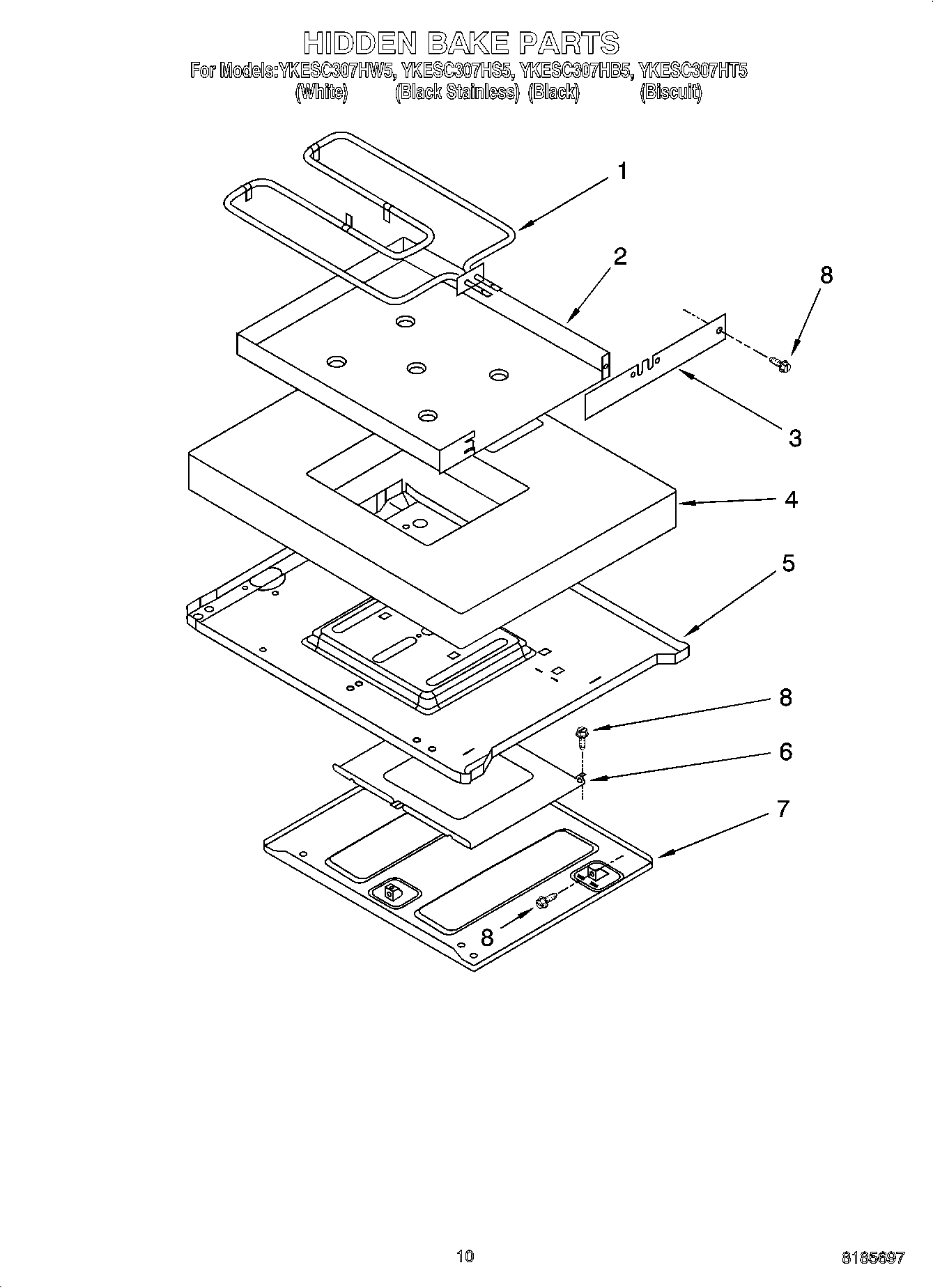 HIDDEN BAKE PARTS

For Models:YKESC307HW5, YKESC307HS5, YKESC307HB5, YKESC307HT5
(White) (Black Stainless) (Black) (Biscuit)

1

2

8

3

4

5

8

6

7

8

10

8185697