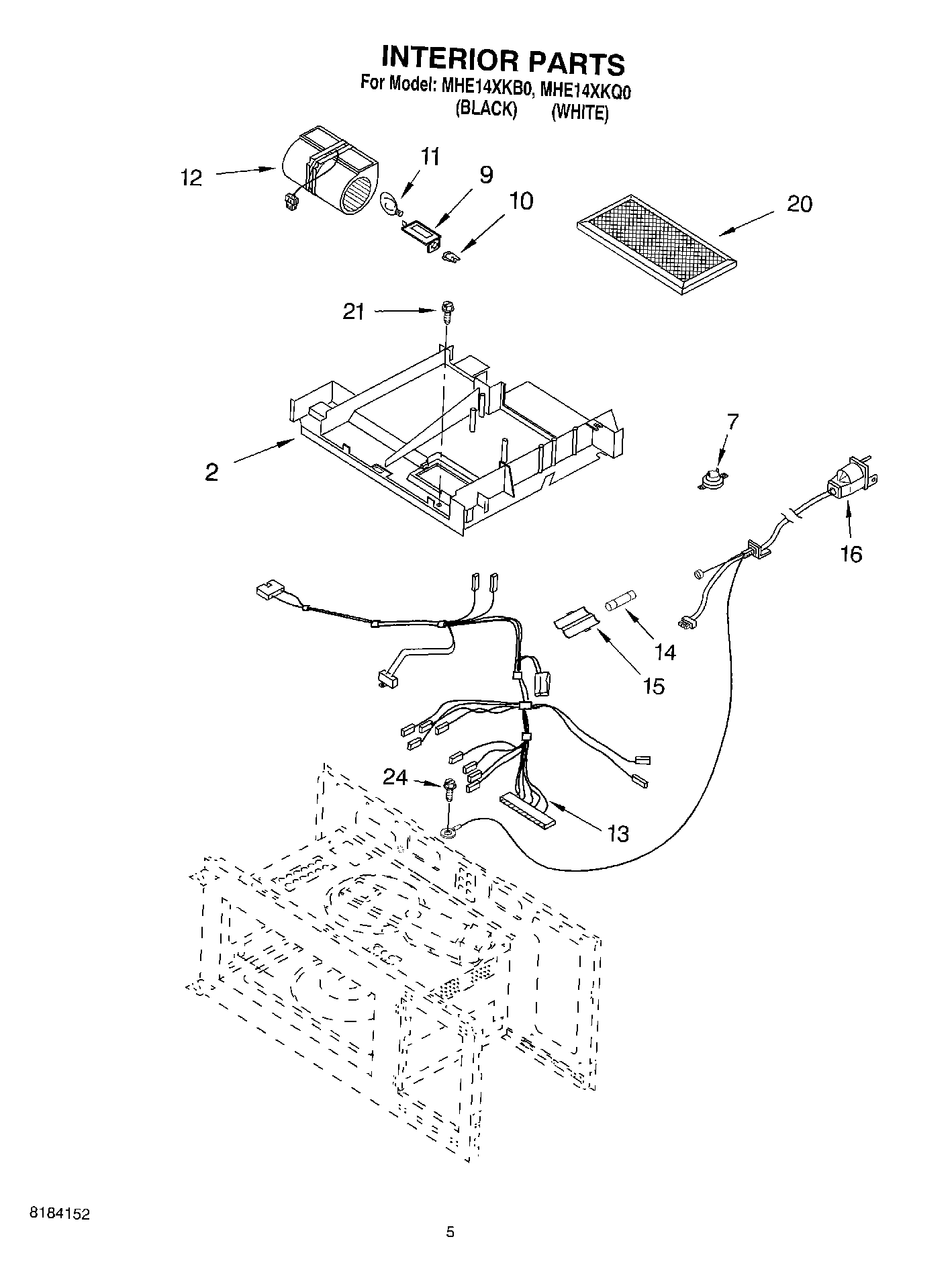 INTERIOR PARTS
For Model: MHE14XKB0, MHE14XKQ0
(BLACK) (WHITE)

12
11
9
10
20
21
2
7
16
14
15
24
13

8184152

5