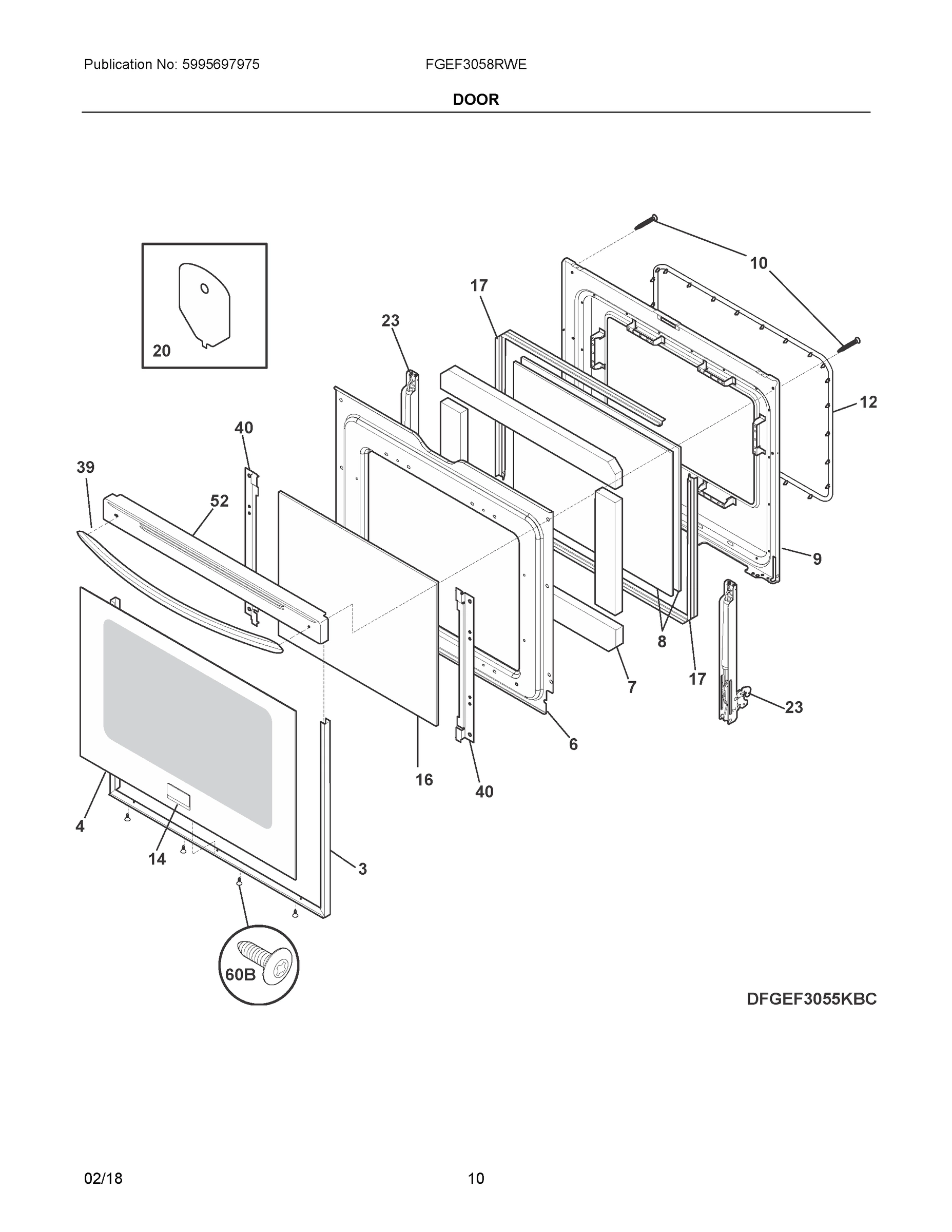 Publication No: 5995697975

FGEF3058RWE

DOOR

10

17

23

20

12

40

39

52

9

8

7

17

23

6

16

40

4

14

3

60B

DFGEF3055KBC

02/18

10