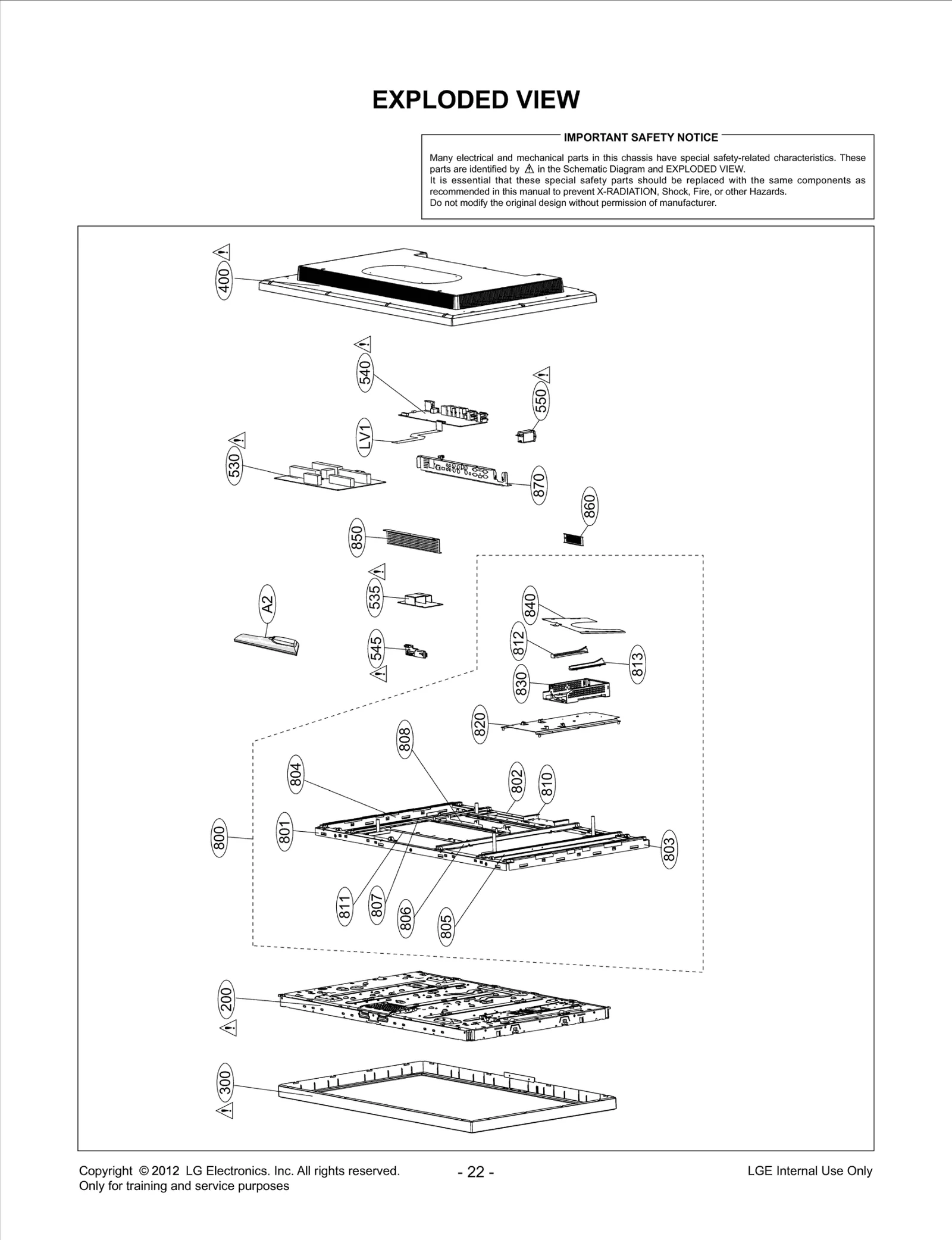 EXPLODED VIEW

IMPORTANT SAFETY NOTICE

Many electrical and mechanical parts in this chassis have special safety-related characteristics. These parts are identified by ⚠ in the Schematic Diagram and EXPLODED VIEW.
It is essential that these special safety parts should be replaced with the same components as recommended in this manual to prevent X-RADIATION, Shock, Fire, or other Hazards.
Do not modify the original design without permission of manufacturer.

400
540
550
LV1
530
870
860
850
535
A2
545
840
812
813
830
820
808
804
802
810
800
801
803
811
807
806
805
200
300

Copyright © 2012 LG Electronics. Inc. All rights reserved.
Only for training and service purposes

- 22 -

LGE Internal Use Only