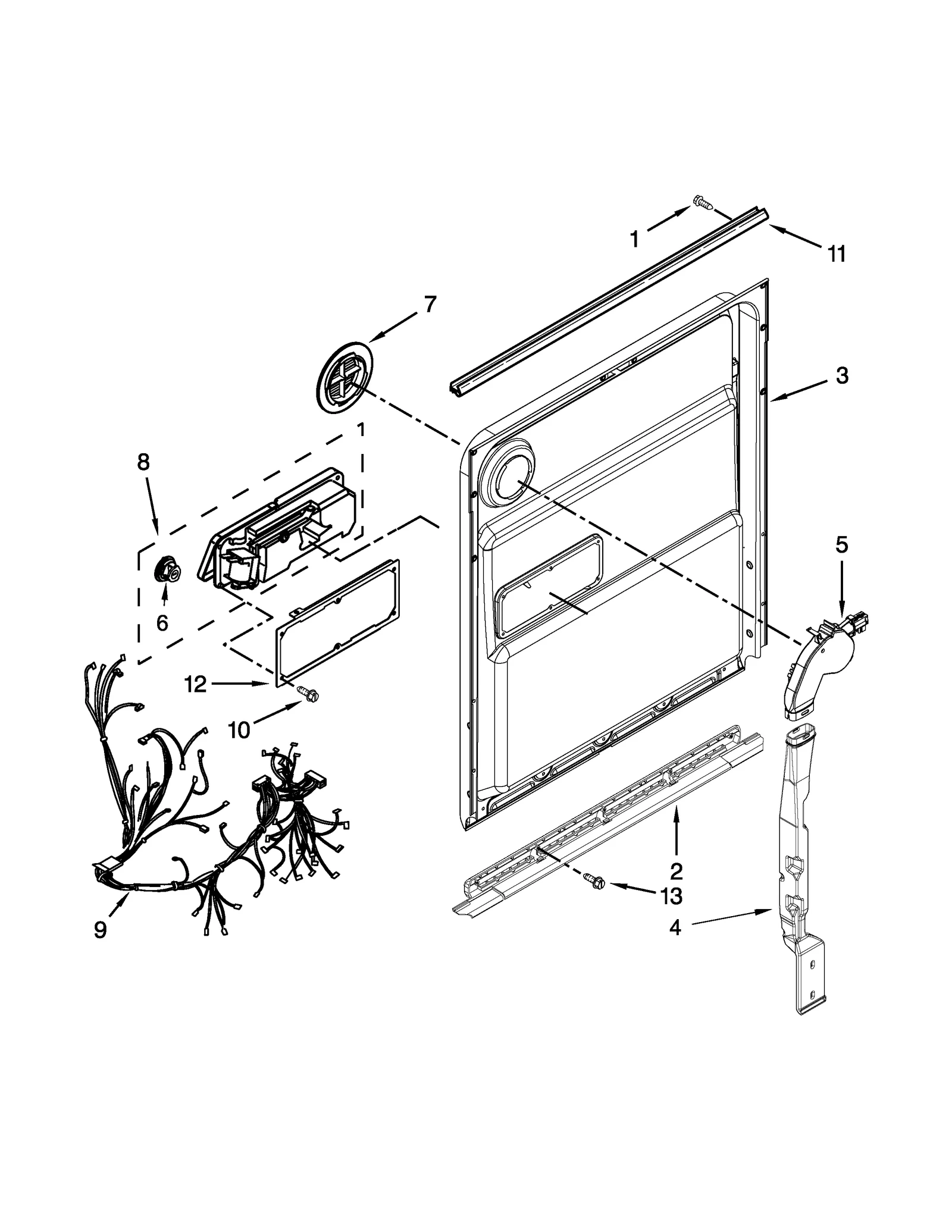 1
11
7
3
1
8
5
6
12
10
2
13
4
9