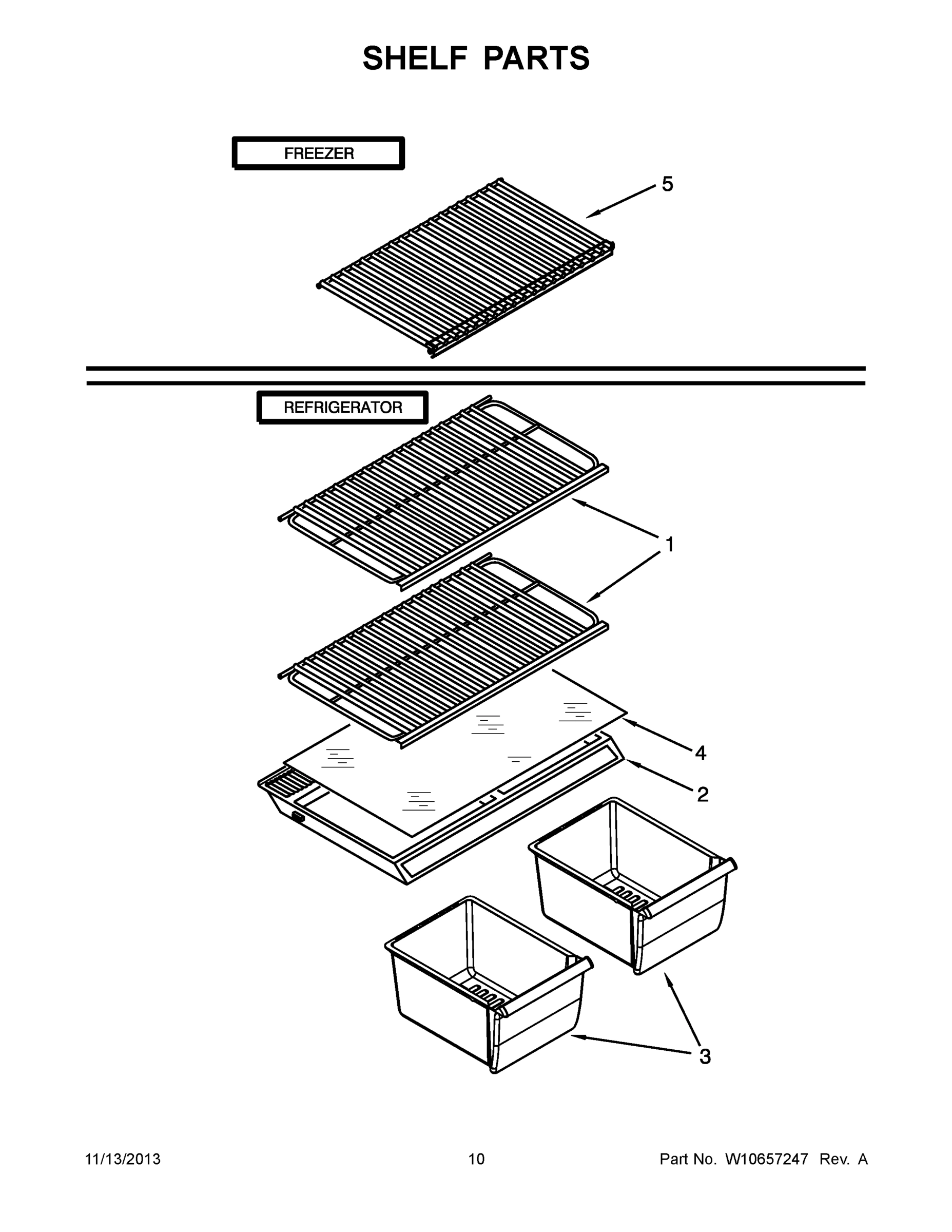 SHELF PARTS

FREEZER

5

REFRIGERATOR

1

4

2

3

11/13/2013

10

Part No. W10657247 Rev. A