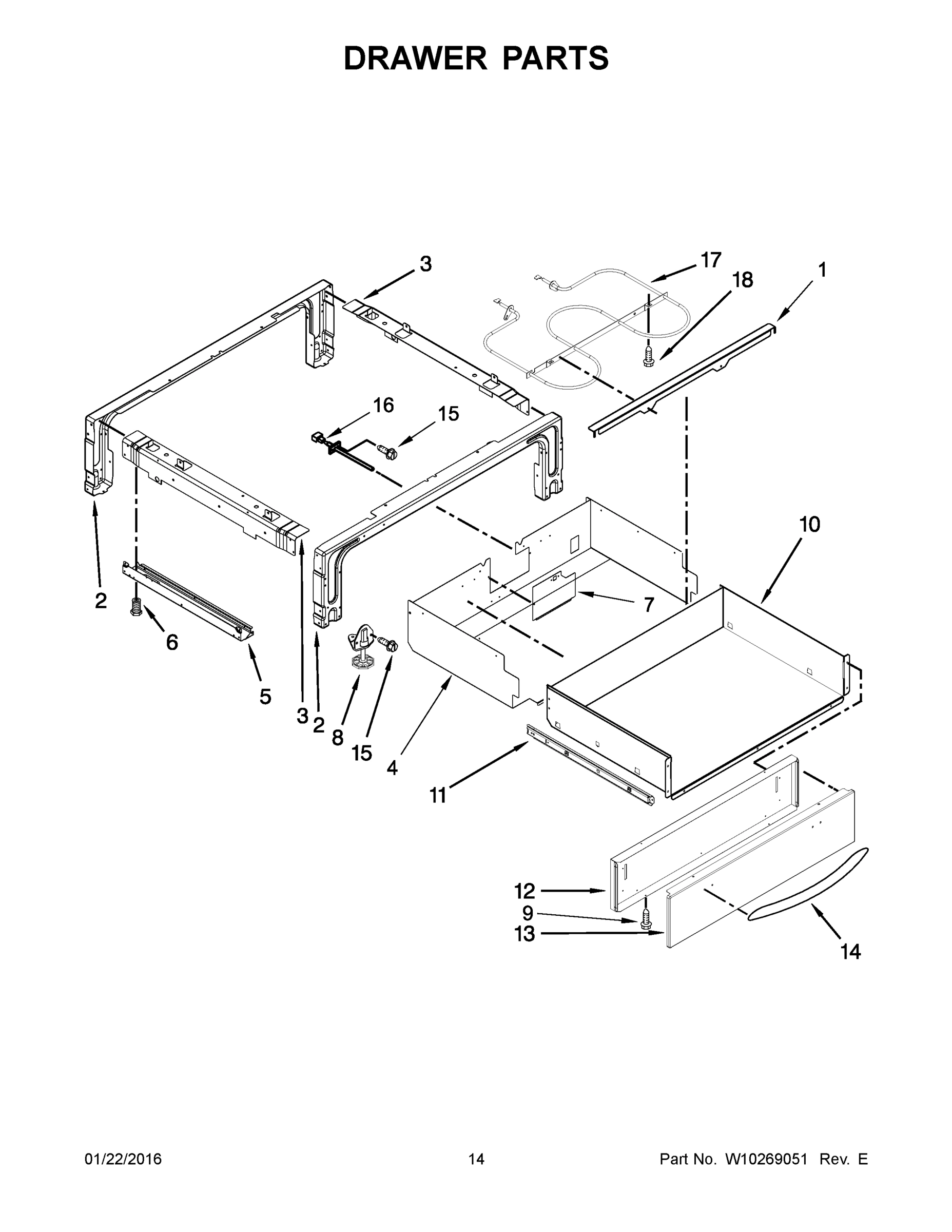 DRAWER PARTS

3
17
18
1
16
15
10
2
7
6
5
3
2
8
15
4
11
12
9
13
14

01/22/2016
14
Part No. W10269051 Rev. E