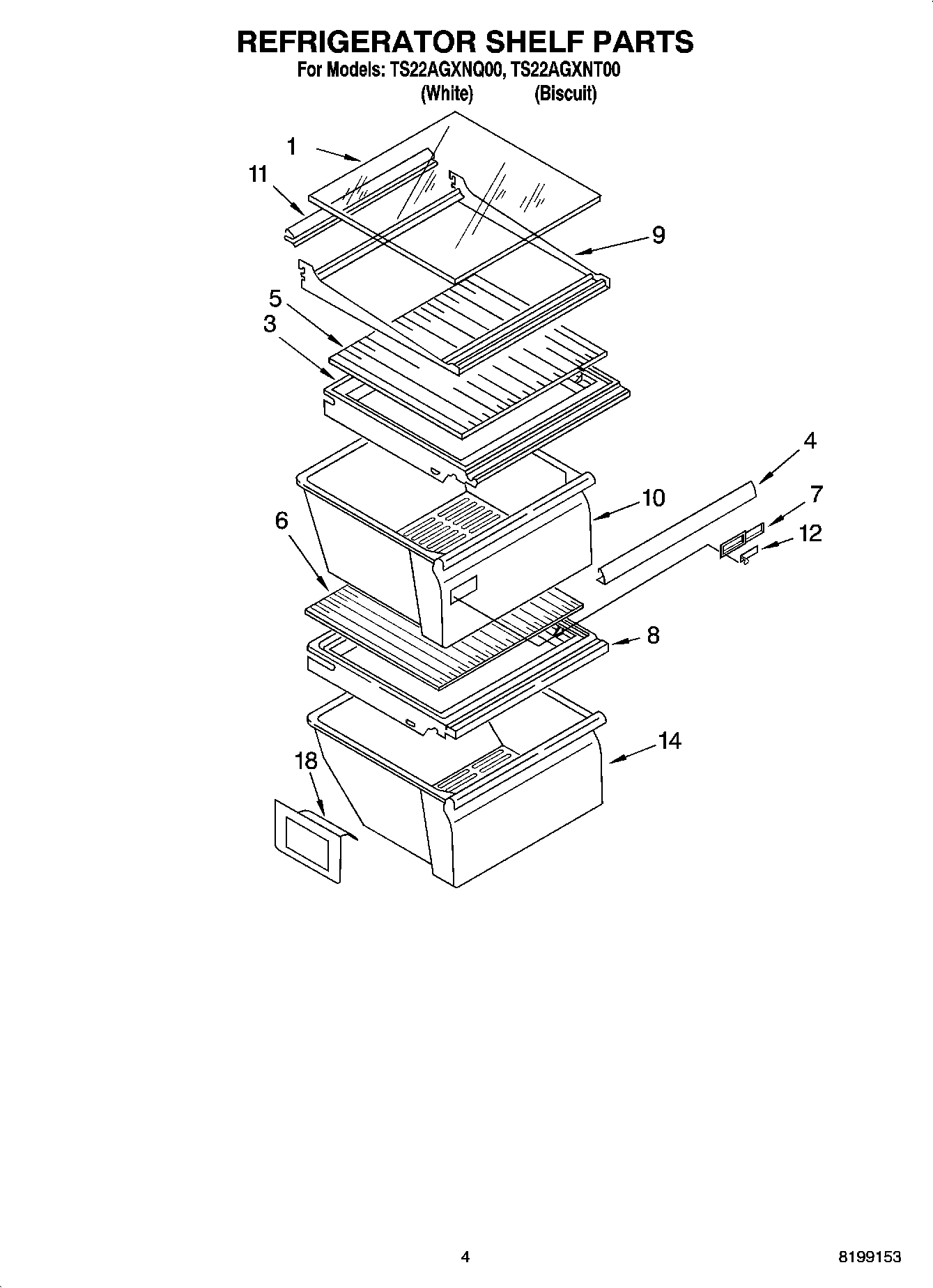 REFRIGERATOR SHELF PARTS

For Models: TS22AGXNQ00, TS22AGXNT00
(White) (Biscuit)

1
11
9
5
3
4
10
7
12
6
8
14
18

4

8199153