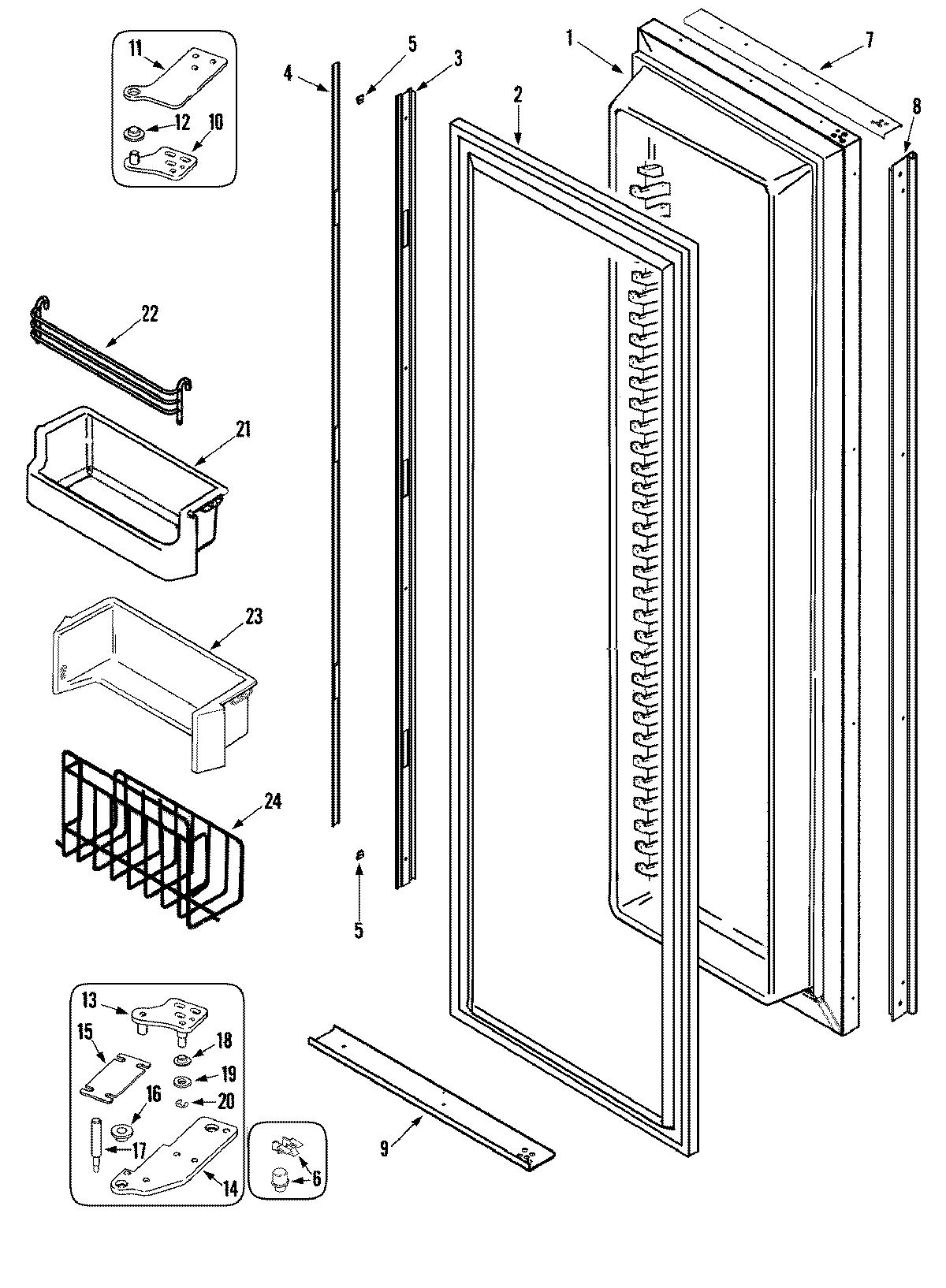 11
12
10
4
5
3
2
1
7
8
22
21
23
24
5
13
15
18
19
16
20
17
14
6
9