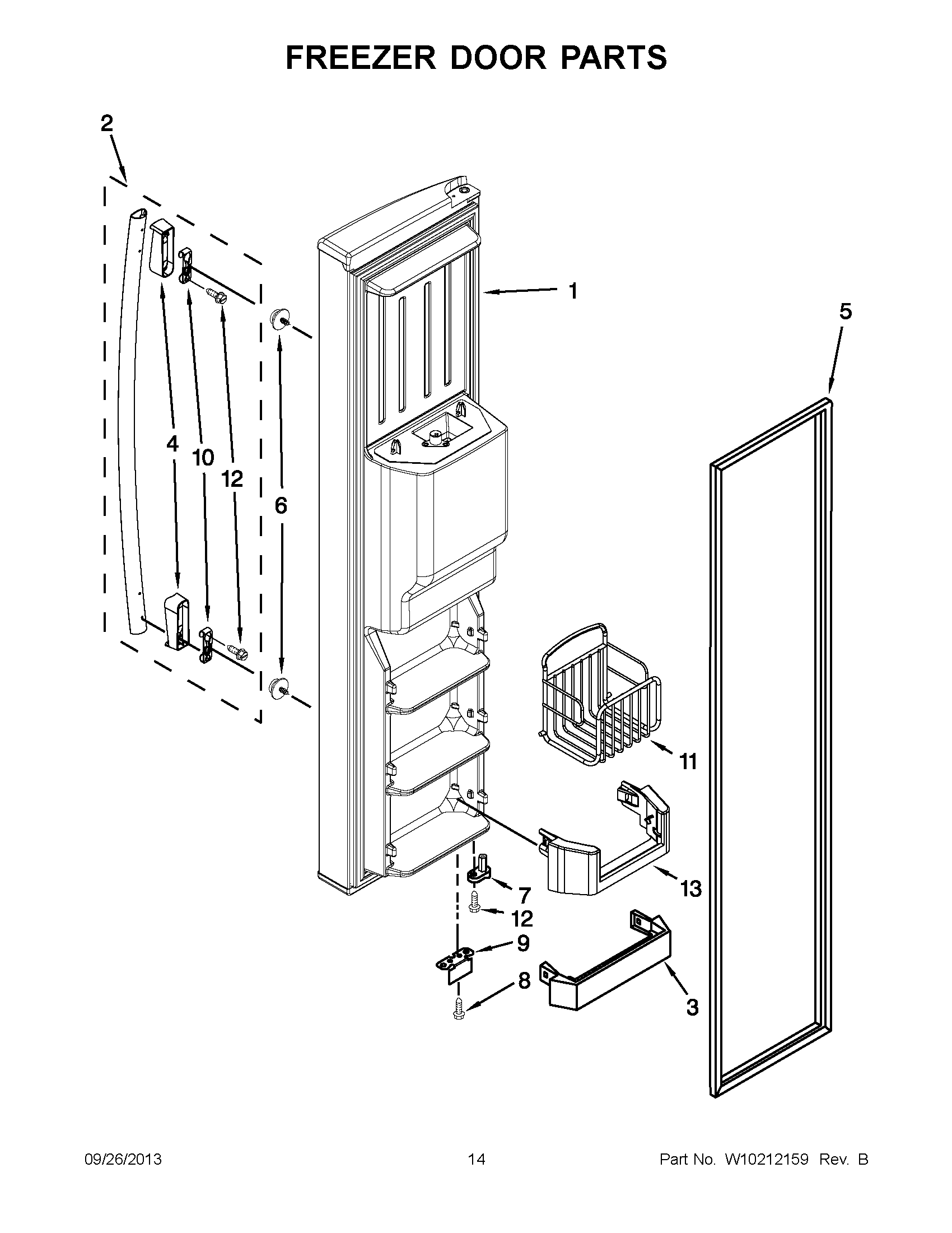 FREEZER DOOR PARTS

2

1

5

4

10

12

6

11

13

7

12

9

8

3

09/26/2013

14

Part No. W10212159 Rev. B