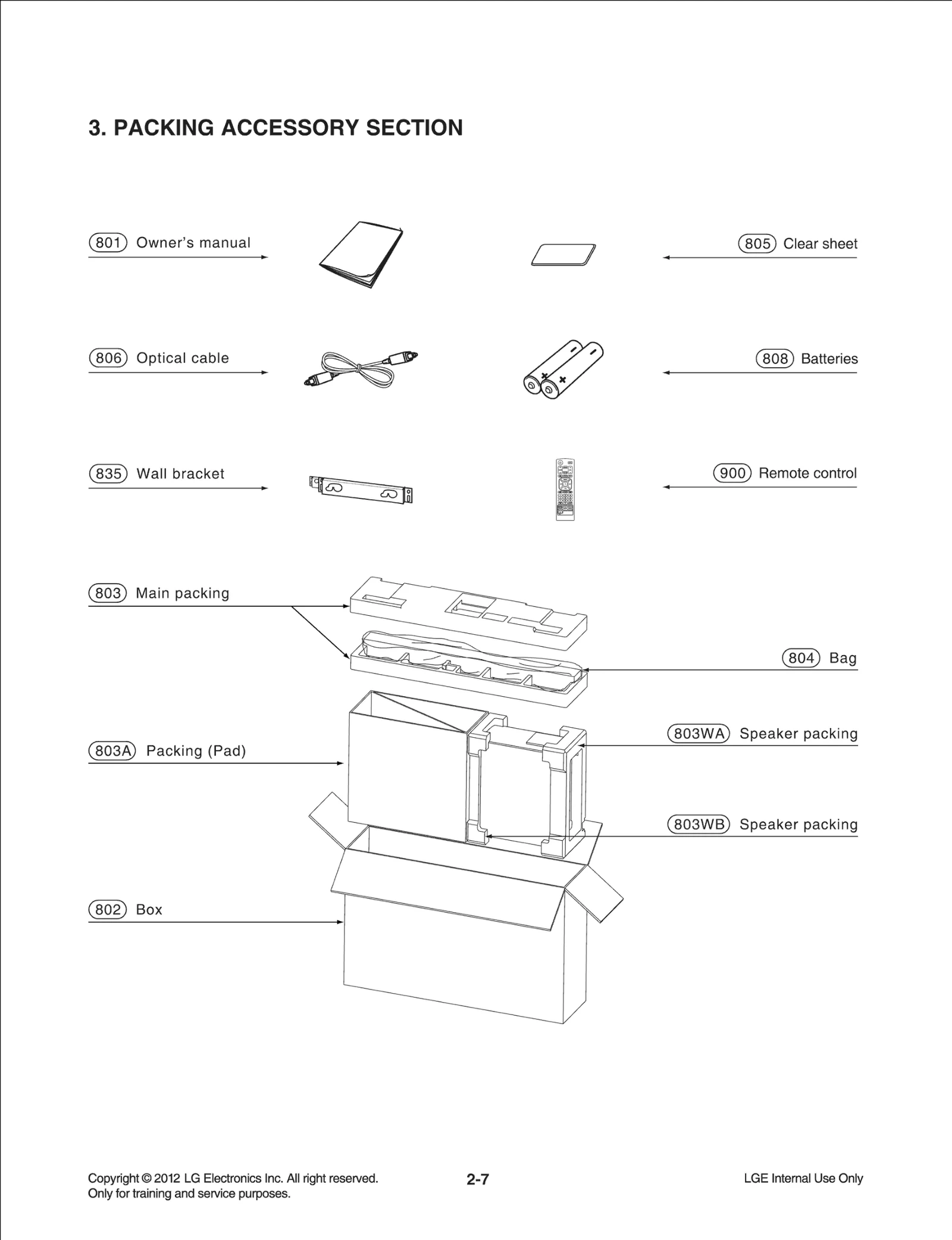 3. PACKING ACCESSORY SECTION

801 Owner's manual

805 Clear sheet

806 Optical cable

808 Batteries

835 Wall bracket

900 Remote control

803 Main packing

804 Bag

803WA Speaker packing

803A Packing (Pad)

803WB Speaker packing

802 Box

Copyright © 2012 LG Electronics Inc. All right reserved.
Only for training and service purposes.

2-7

LGE Internal Use Only