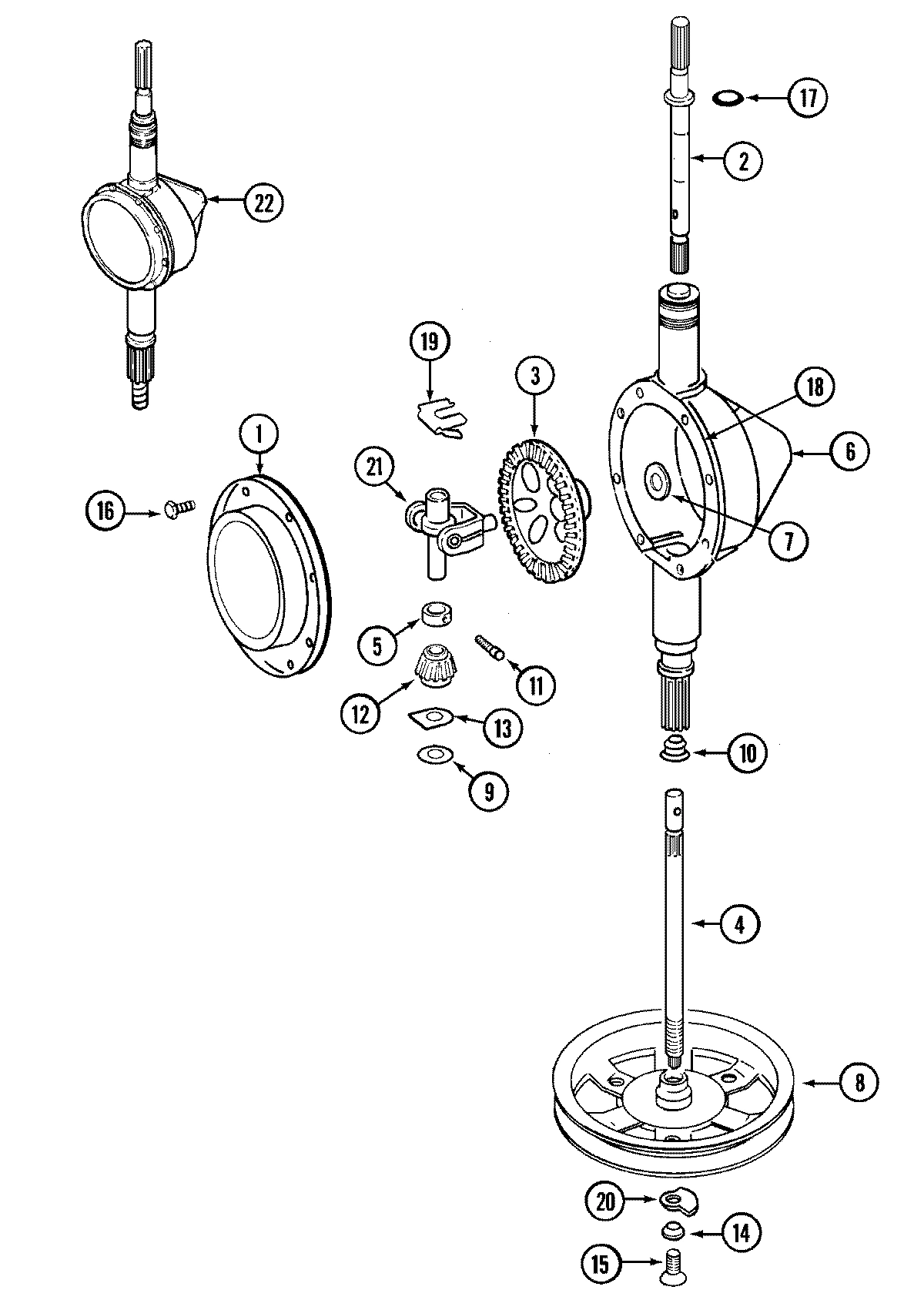 17
2
22
19
3
18
6
1
21
16
7
5
11
12
13
10
9
4
8
20
14
15