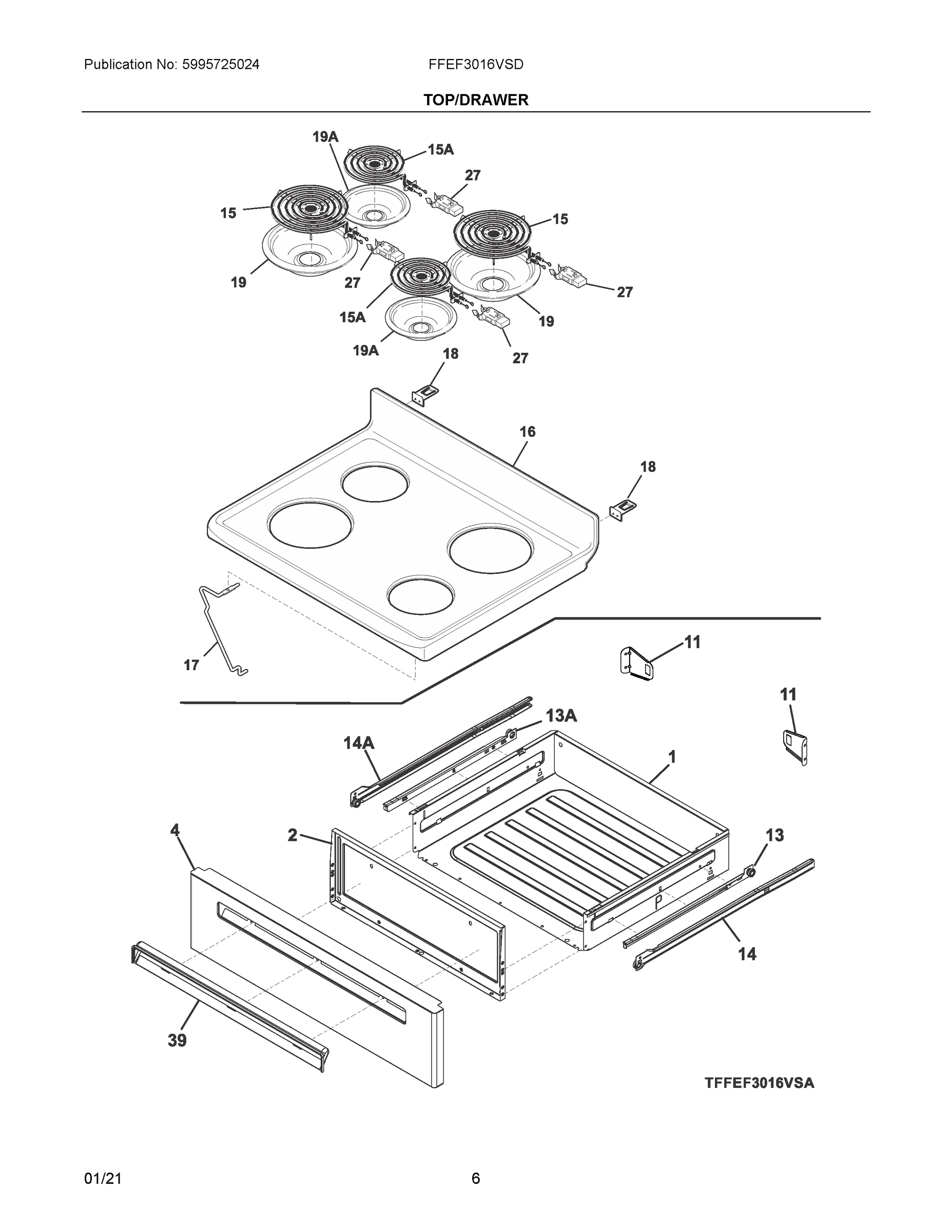 Publication No: 5995725024
FFEF3016VSD

TOP/DRAWER

19A
15A
27
15
15
19
27
27
15A
19
19A
18
27
16
18
17
11
11
13A
14A
1
4
2
13
14
39

TFFEF3016VSA

01/21
6