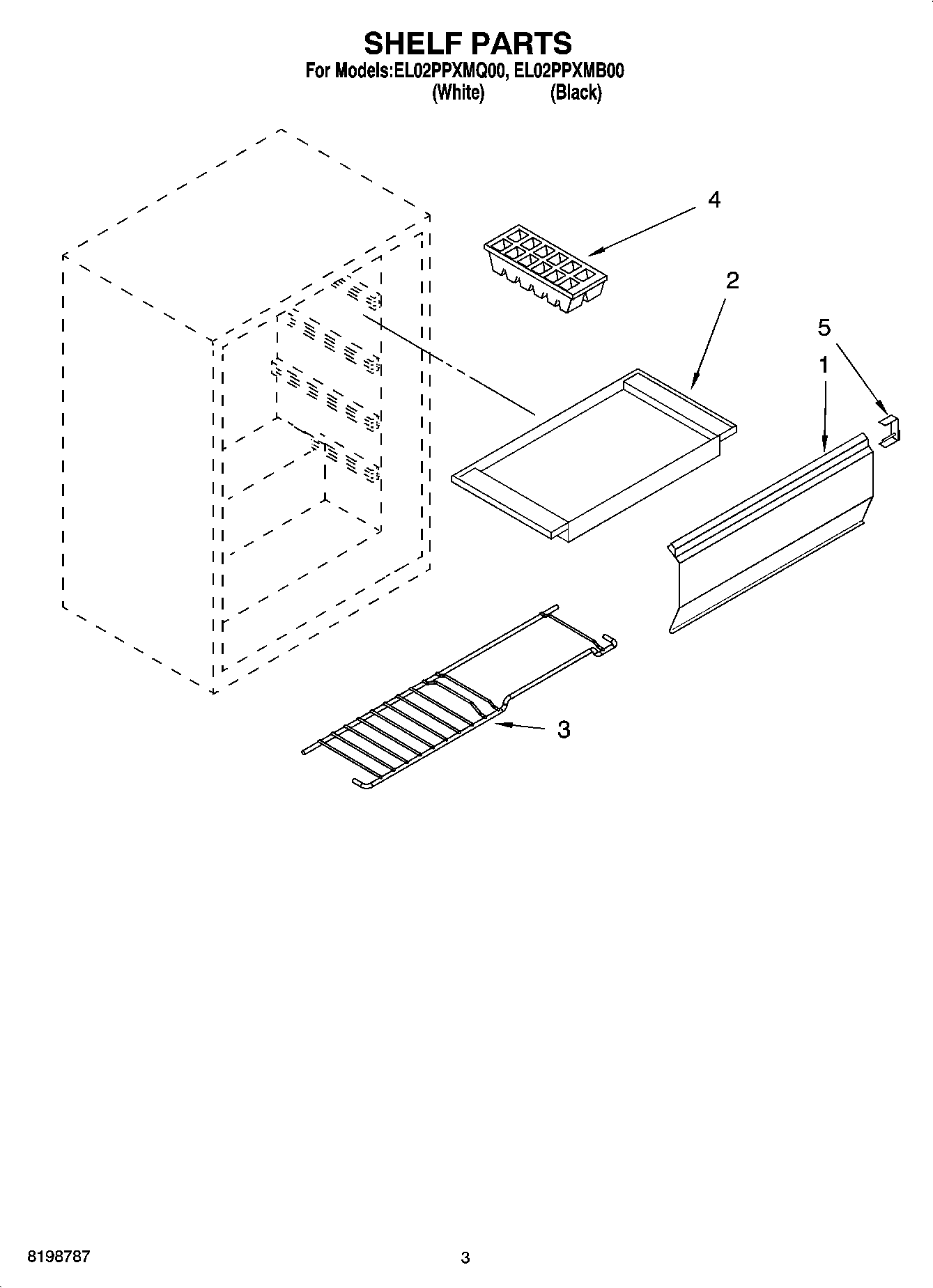 SHELF PARTS

For Models:EL02PPXMQ00, EL02PPXMB00
(White) (Black)

4

2

5

1

3

8198787

3