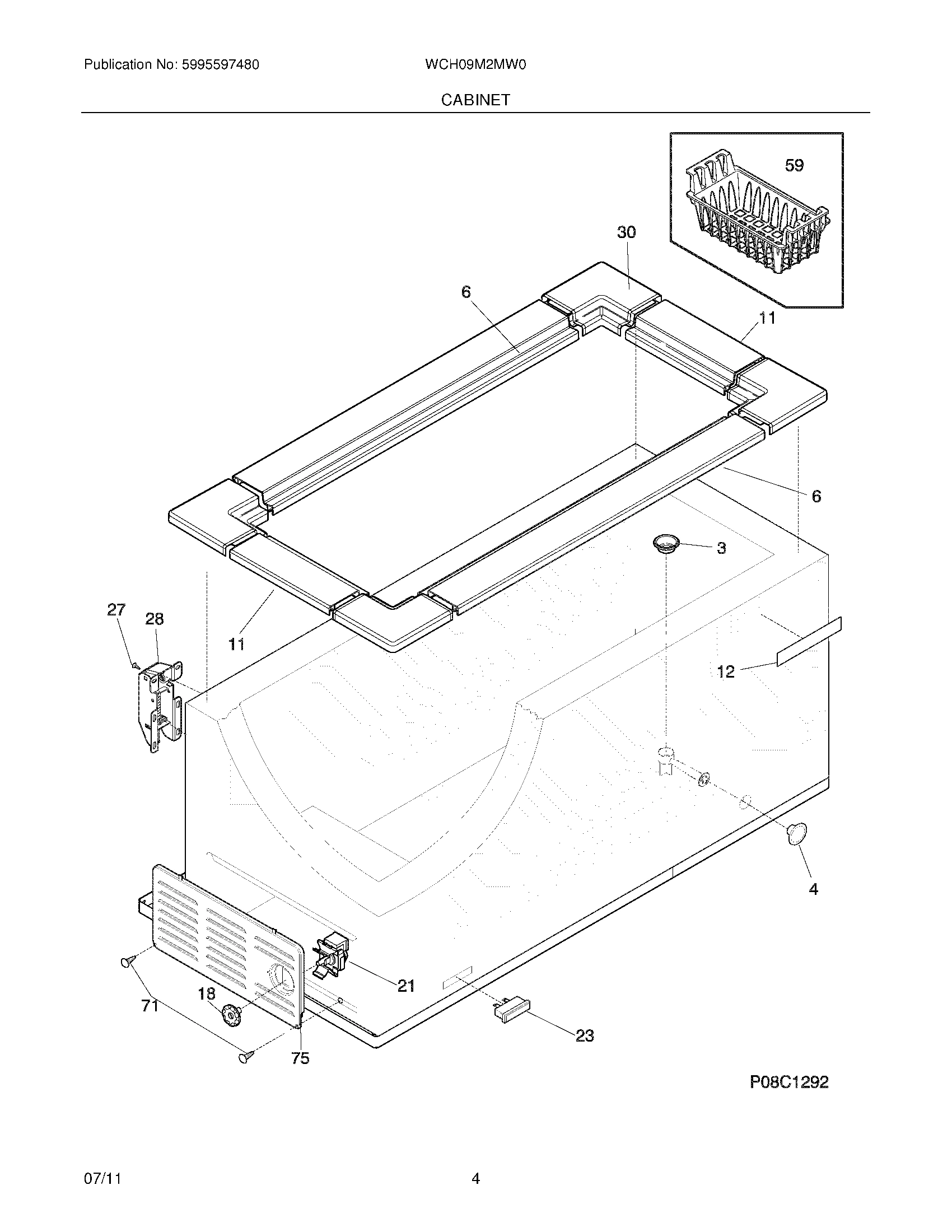 Publication No: 5995597480

WCH09M2MW0

CABINET

59

30

6

11

6

3

27

28

11

12

4

21

18

71

75

23

P08C1292

07/11

4