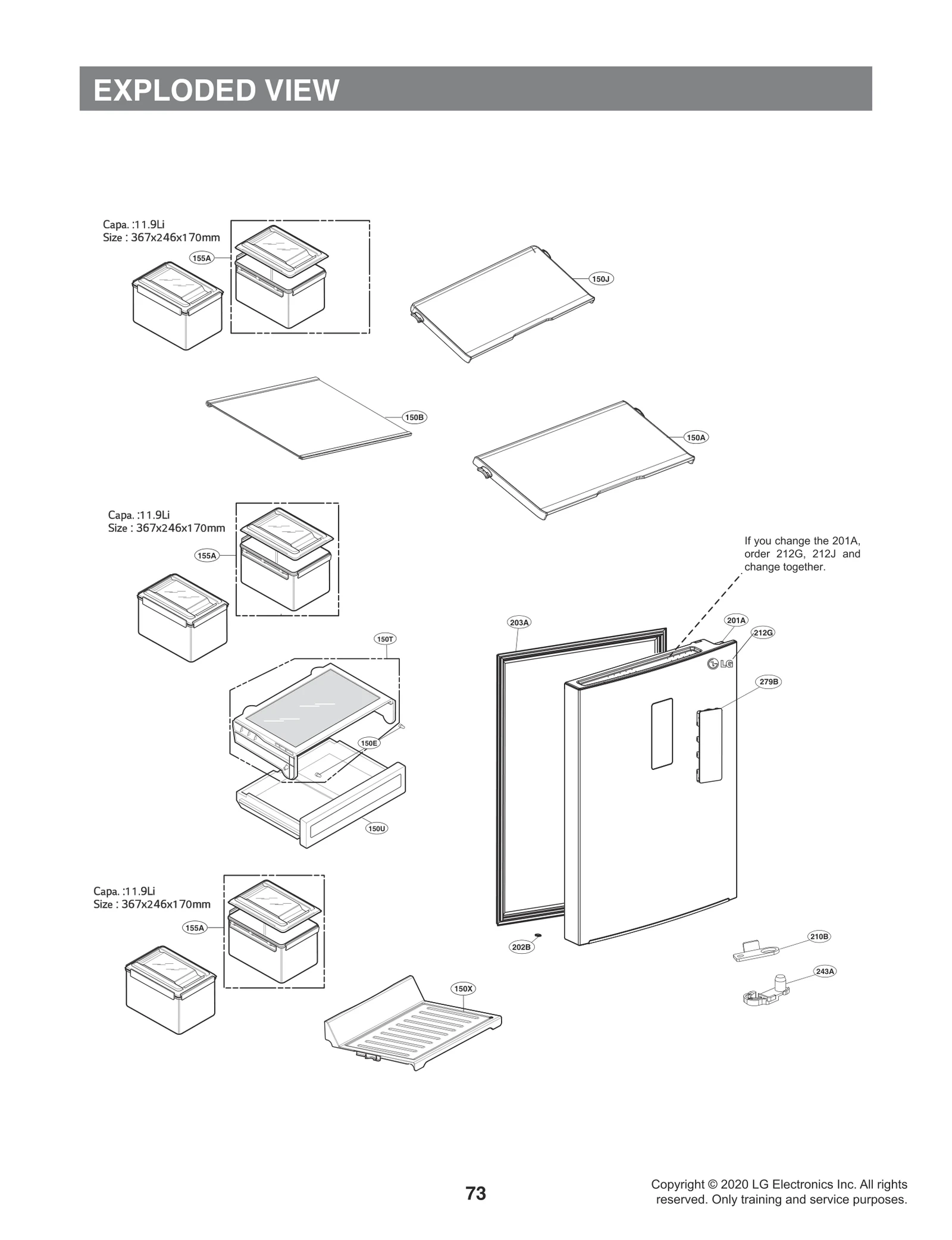 EXPLODED VIEW

Capa. :11.9Li
Size : 367x246x170mm

155A

150J

150B

150A

Capa. :11.9Li
Size : 367x246x170mm

155A

If you change the 201A, order 212G, 212J and change together.

203A

201A

212G

LG

279B

150T

150E

150U

Capa. :11.9Li
Size : 367x246x170mm

155A

202B

210B

243A

150X

73

Copyright © 2020 LG Electronics Inc. All rights reserved. Only training and service purposes.