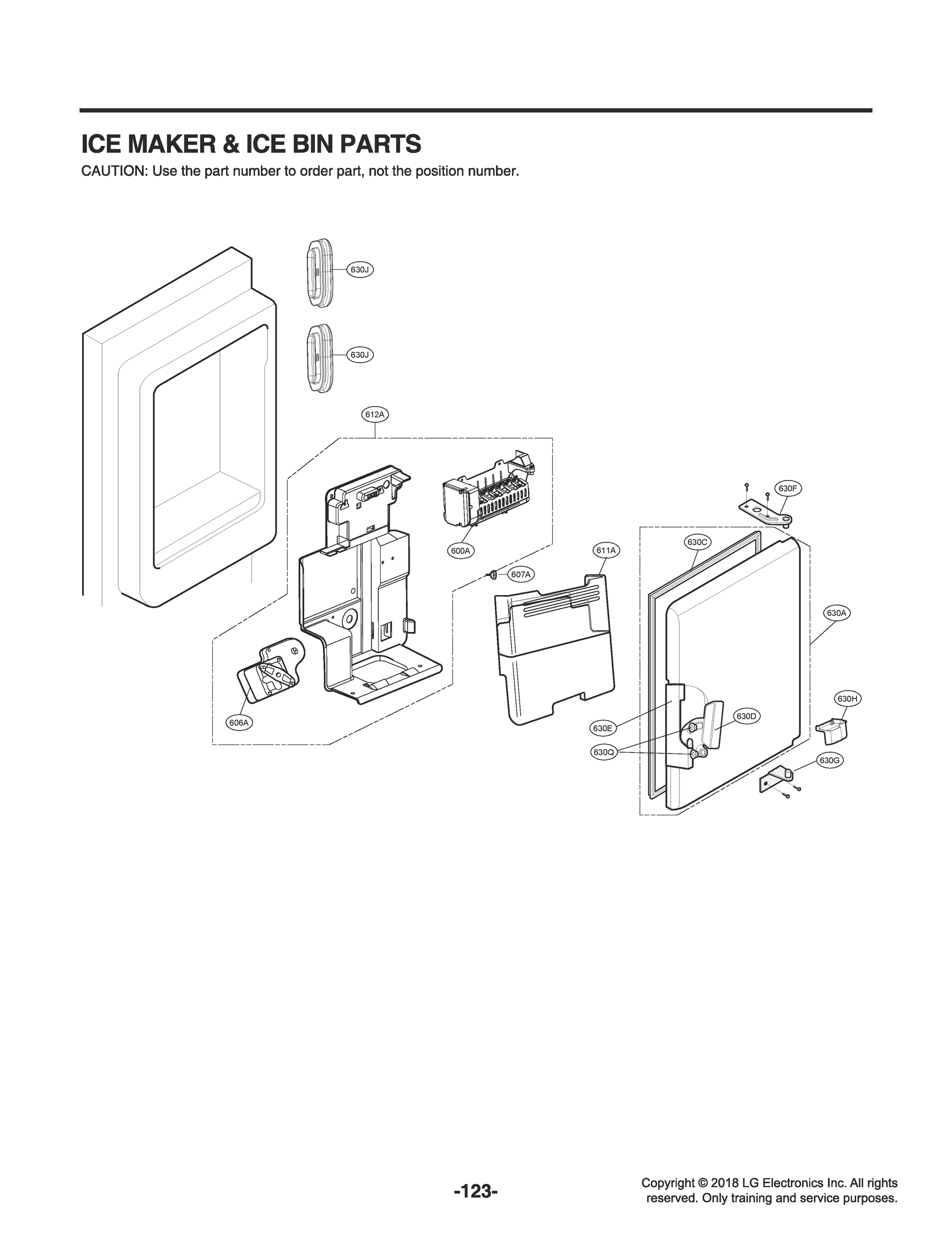 ICE MAKER & ICE BIN PARTS

CAUTION: Use the part number to order part, not the position number.

630J

630J

612A

630F

600A

611A

630C

607A

630A

630H

606A

630E

630D

630Q

630G

-123-

Copyright © 2018 LG Electronics Inc. All rights reserved. Only training and service purposes.