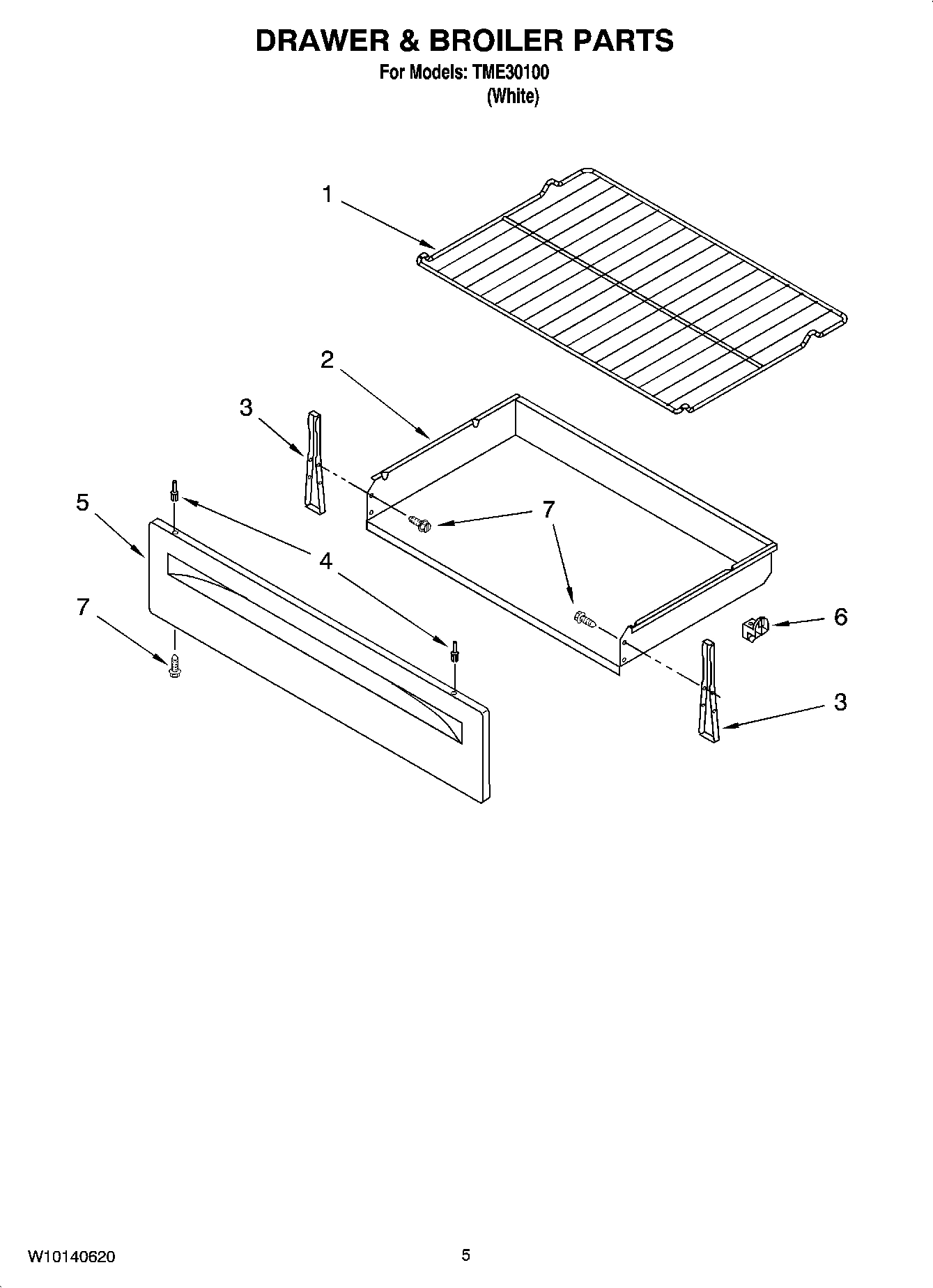 DRAWER & BROILER PARTS
For Models: TME30100
(White)

1
2
3
5
7
4
7
6
3

W10140620
5