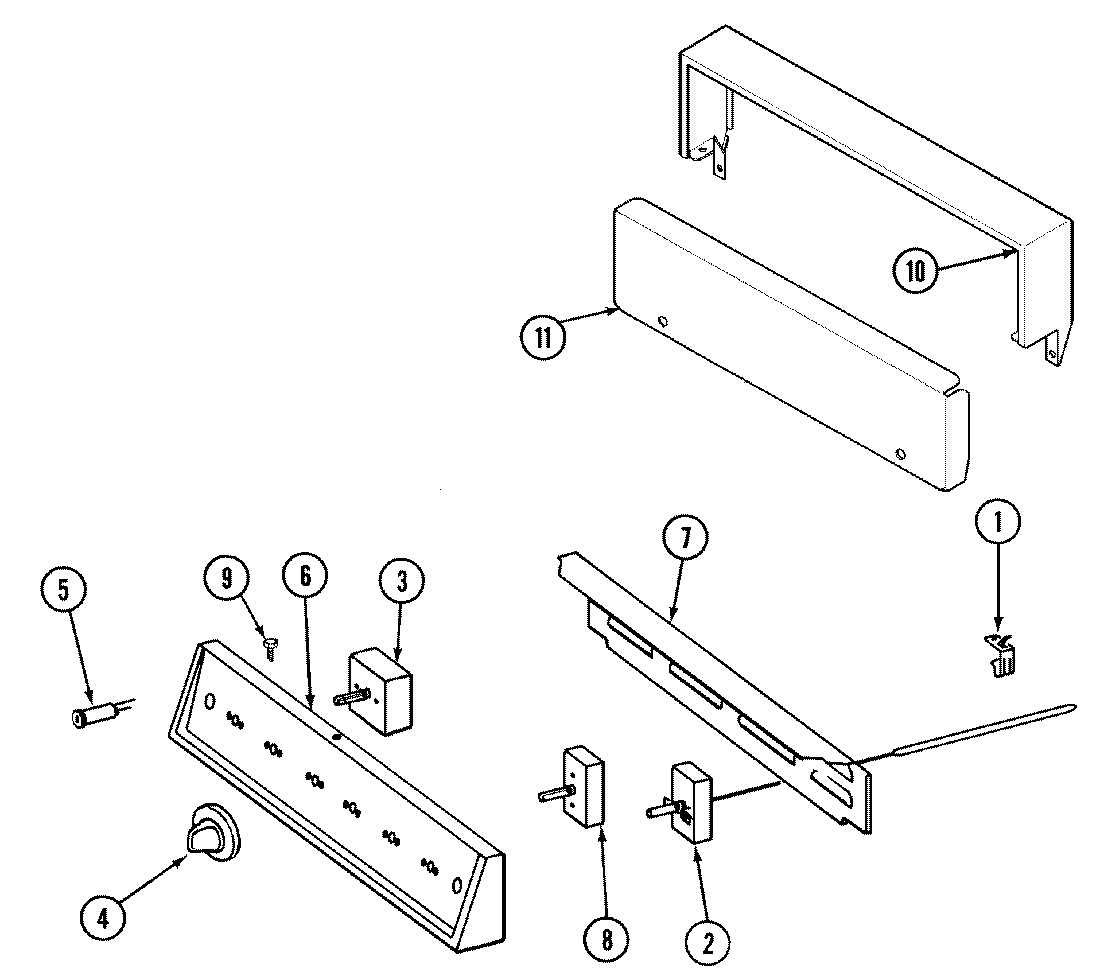 10
11
1
7
5
9
6
3
4
8
2