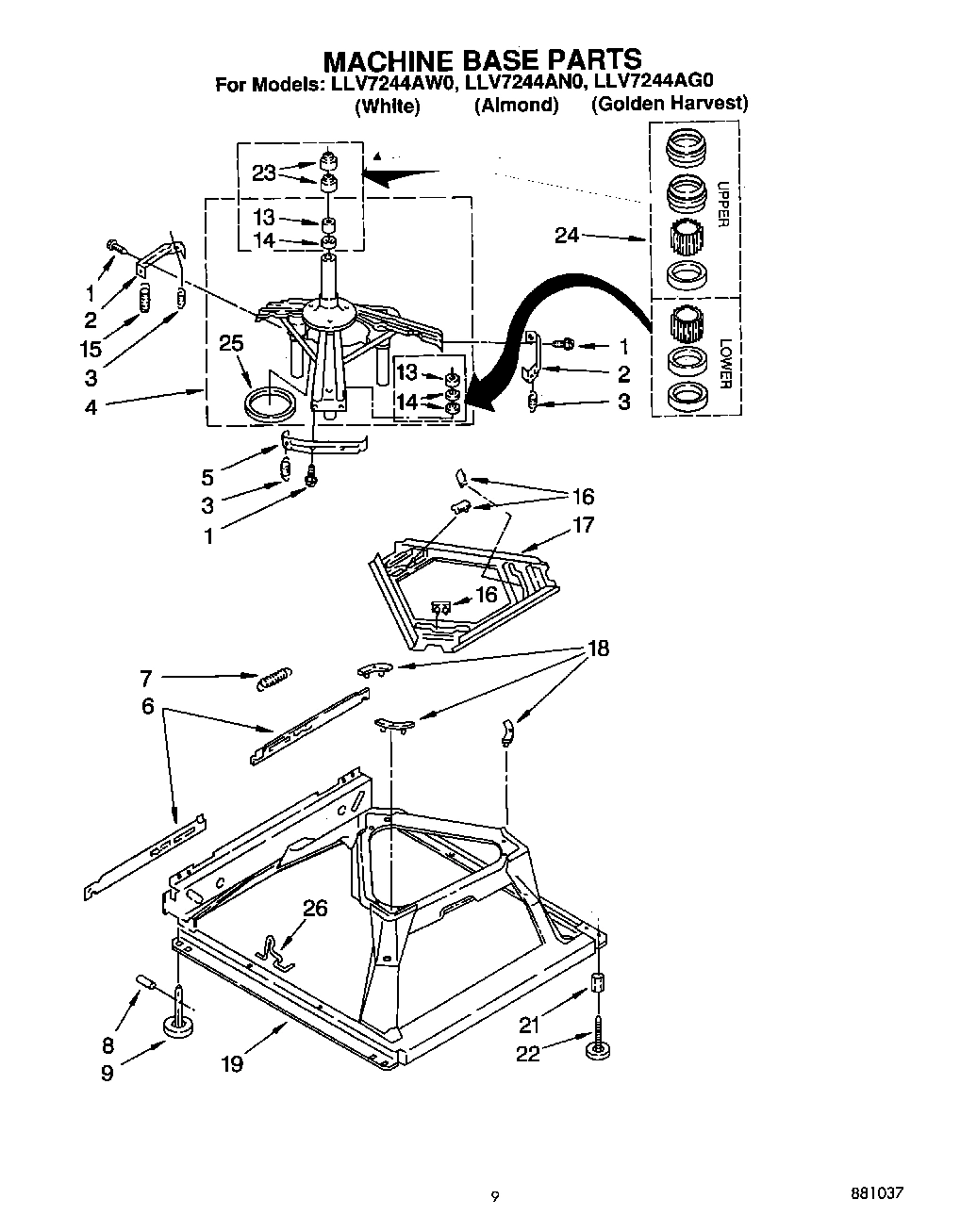 MACHINE BASE PARTS
For Models: LLV7244AW0, LLV7244AN0, LLV7244AG0
(White) (Almond) (Golden Harvest)

23
13
14
24
UPPER
LOWER
1
2
15
3
4
25
13
14
1
2
3
5
3
1
16
17
16
18
7
6
26
8
9
19
21
22

9

881037