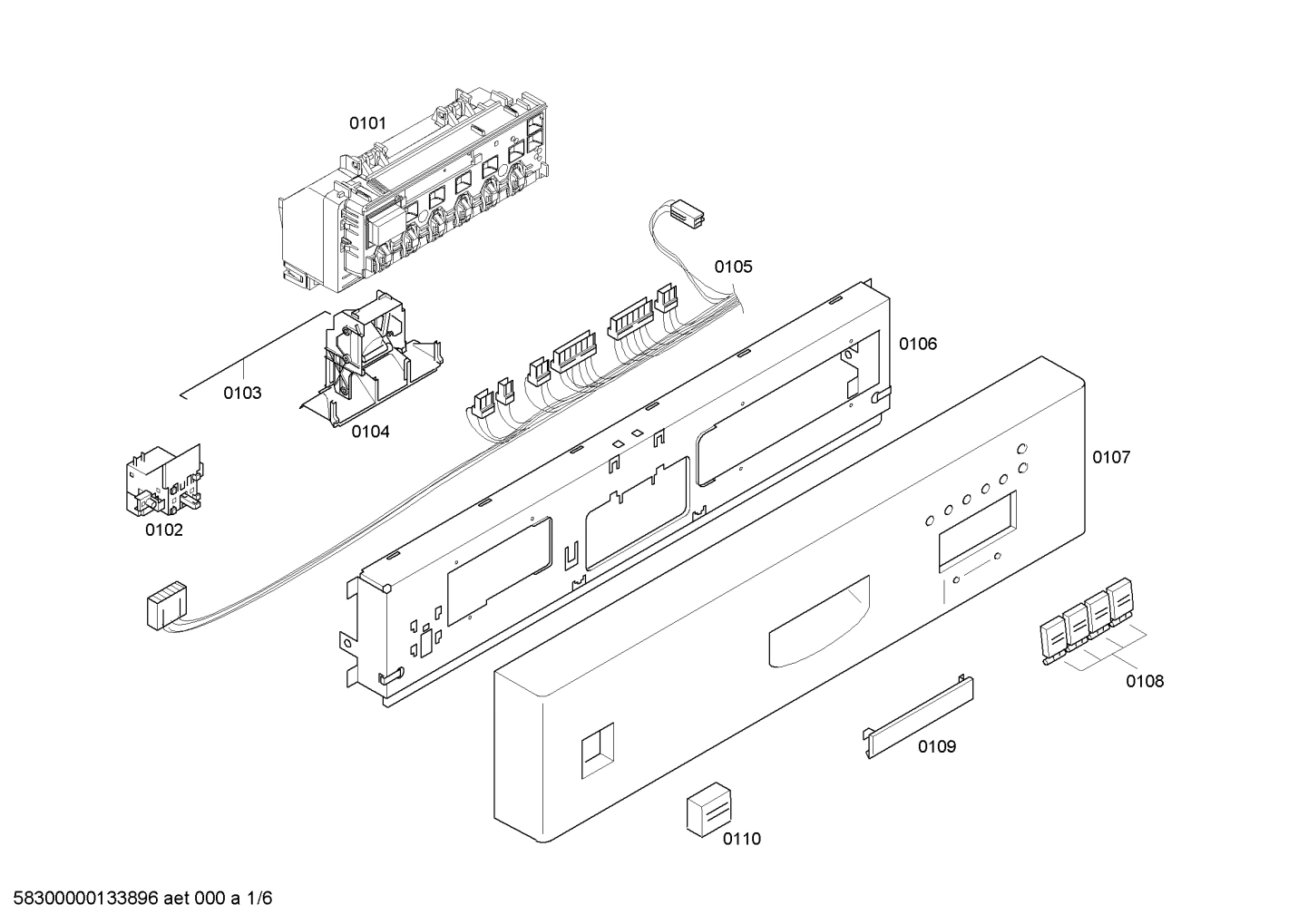 0101

0105

0106

0103

0104

0107

0102

0108

0109

0110

58300000133896 aet 000 a 1/6