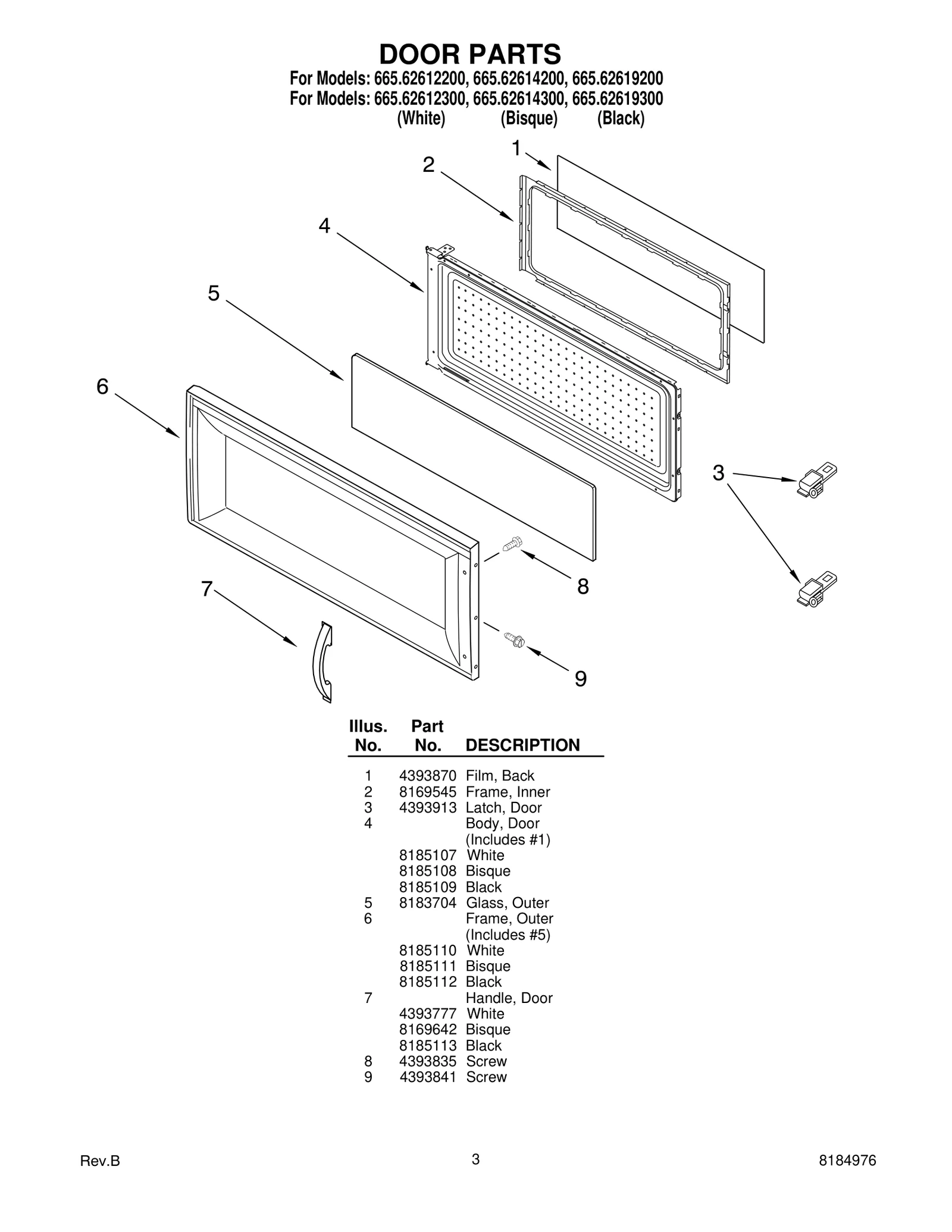 DOOR PARTS

For Models: 665.62612200, 665.62614200, 665.62619200
For Models: 665.62612300, 665.62614300, 665.62619300
(White) (Bisque) (Black)

1
2
4
5
6
3
8
7
9

| Illus. No. | Part No. | DESCRIPTION |
|---|---|---|
| 1 | 4393870 | Film, Back |
| 2 | 8169545 | Frame, Inner |
| 3 | 4393913 | Latch, Door |
| 4 | | Body, Door (Includes #1) |
| | 8185107 | White |
| | 8185108 | Bisque |
| | 8185109 | Black |
| 5 | 8183704 | Glass, Outer |
| 6 | | Frame, Outer (Includes #5) |
| | 8185110 | White |
| | 8185111 | Bisque |
| | 8185112 | Black |
| 7 | | Handle, Door |
| | 4393777 | White |
| | 8169642 | Bisque |
| | 8185113 | Black |
| 8 | 4393835 | Screw |
| 9 | 4393841 | Screw |

Rev.B 3 8184976