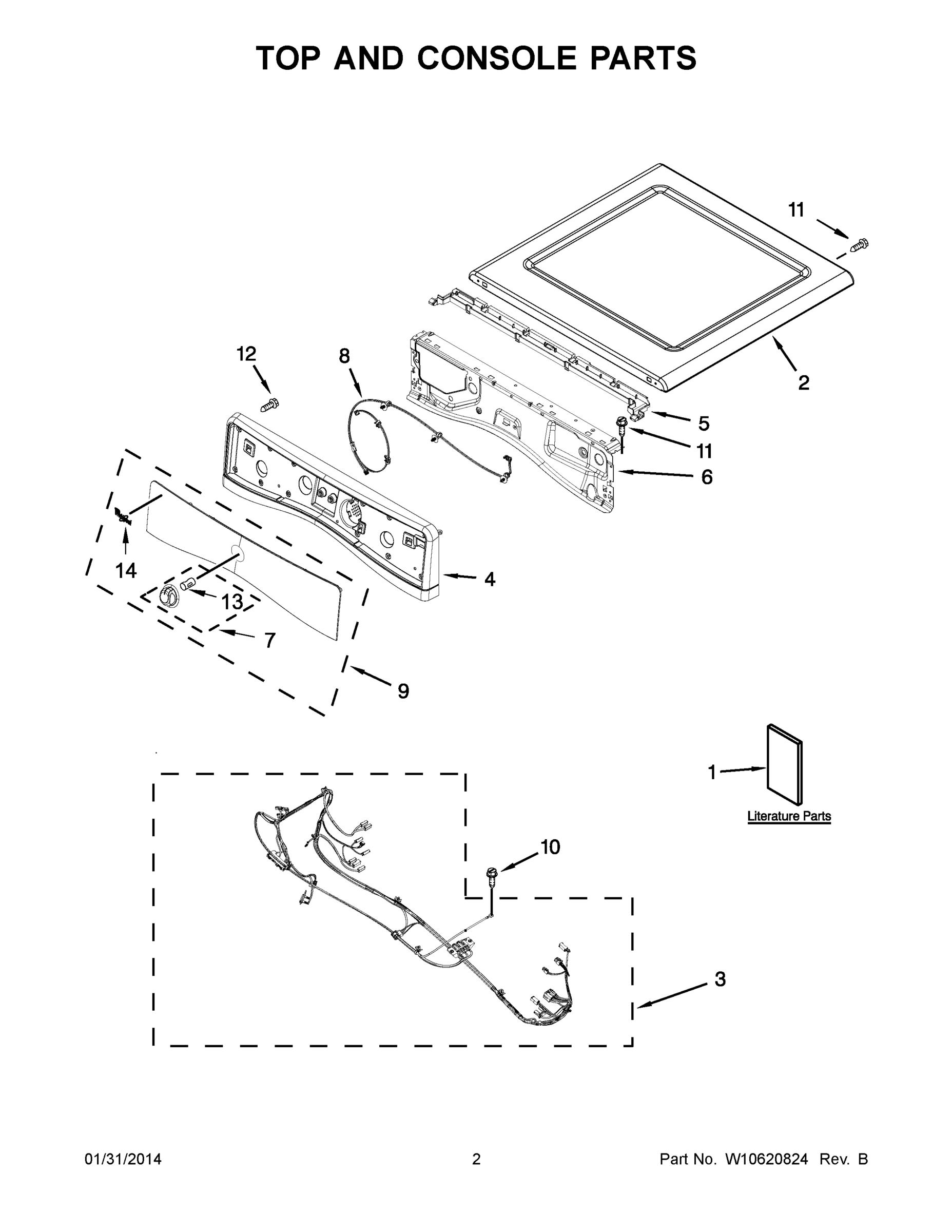 TOP AND CONSOLE PARTS

11

12

8

2

5

11

6

14

4

13

7

9

1

Literature Parts

10

3

01/31/2014

2

Part No. W10620824 Rev. B