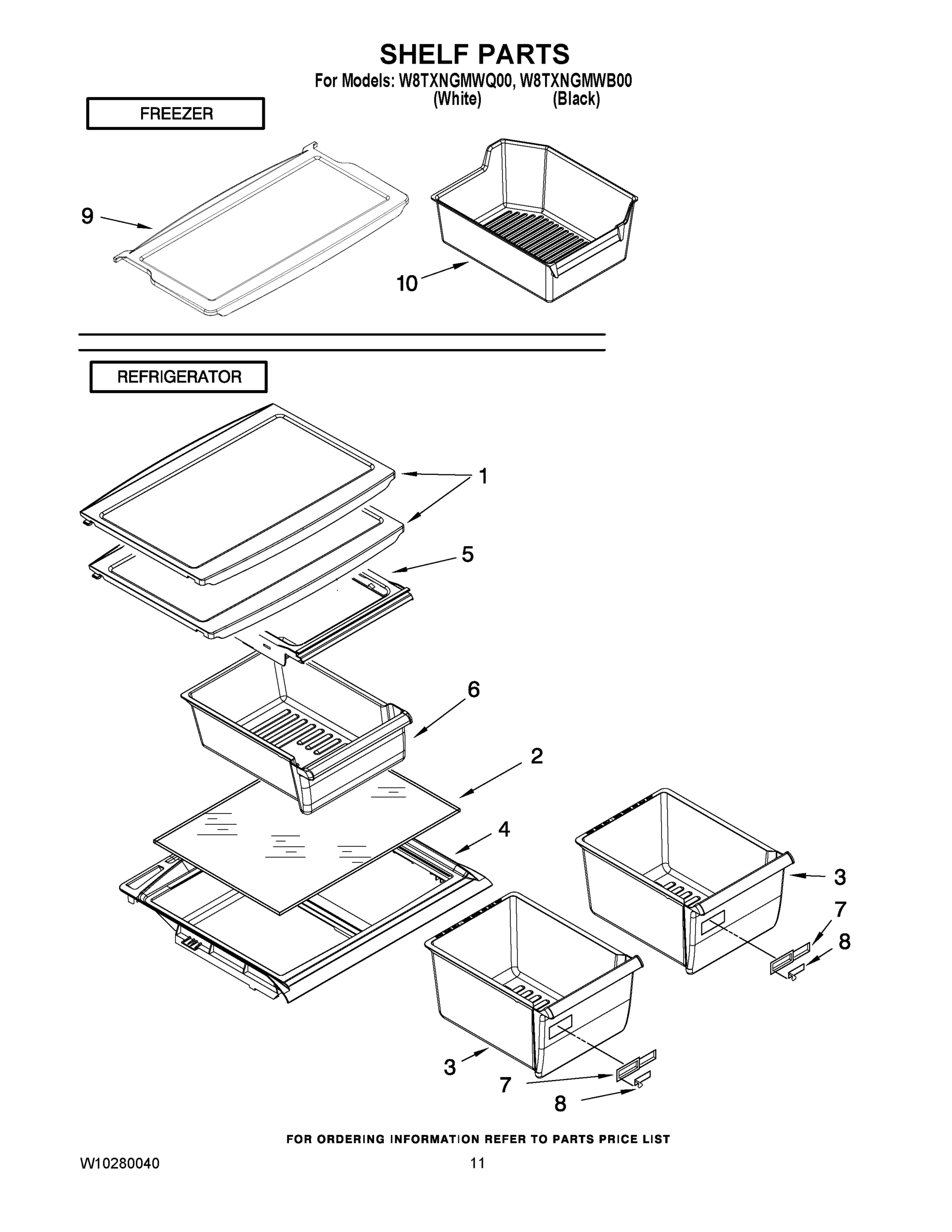 SHELF PARTS

For Models: W8TXNGMWQ00, W8TXNGMWB00
(White) (Black)

FREEZER

9

10

REFRIGERATOR

1

5

6

2

4

3

7

8

3

7

8

FOR ORDERING INFORMATION REFER TO PARTS PRICE LIST

W10280040

11