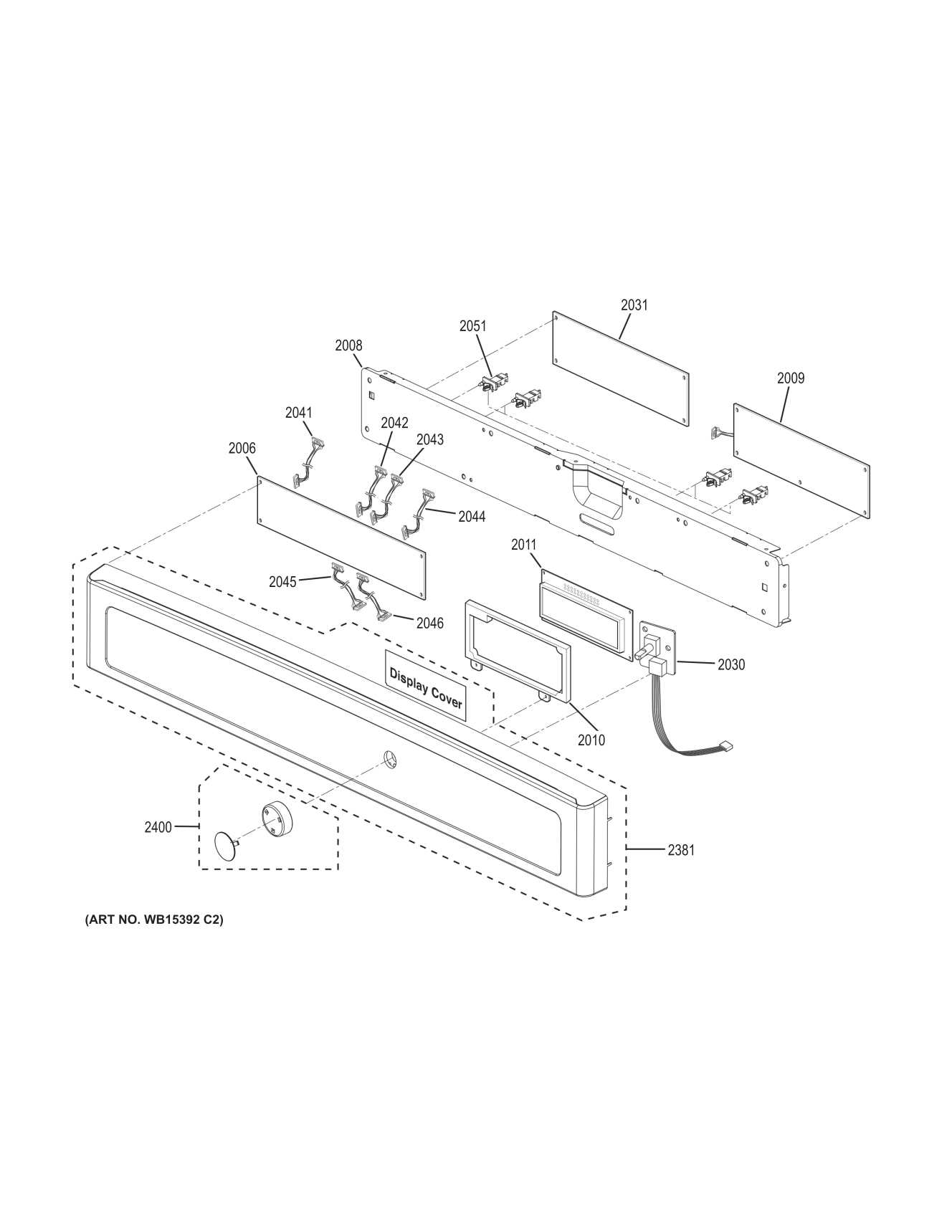 2031
2051
2008
2009
2041
2042
2043
2006
2044
2011
2045
2046
Display Cover
2030
2010
2400
2381
(ART NO. WB15392 C2)