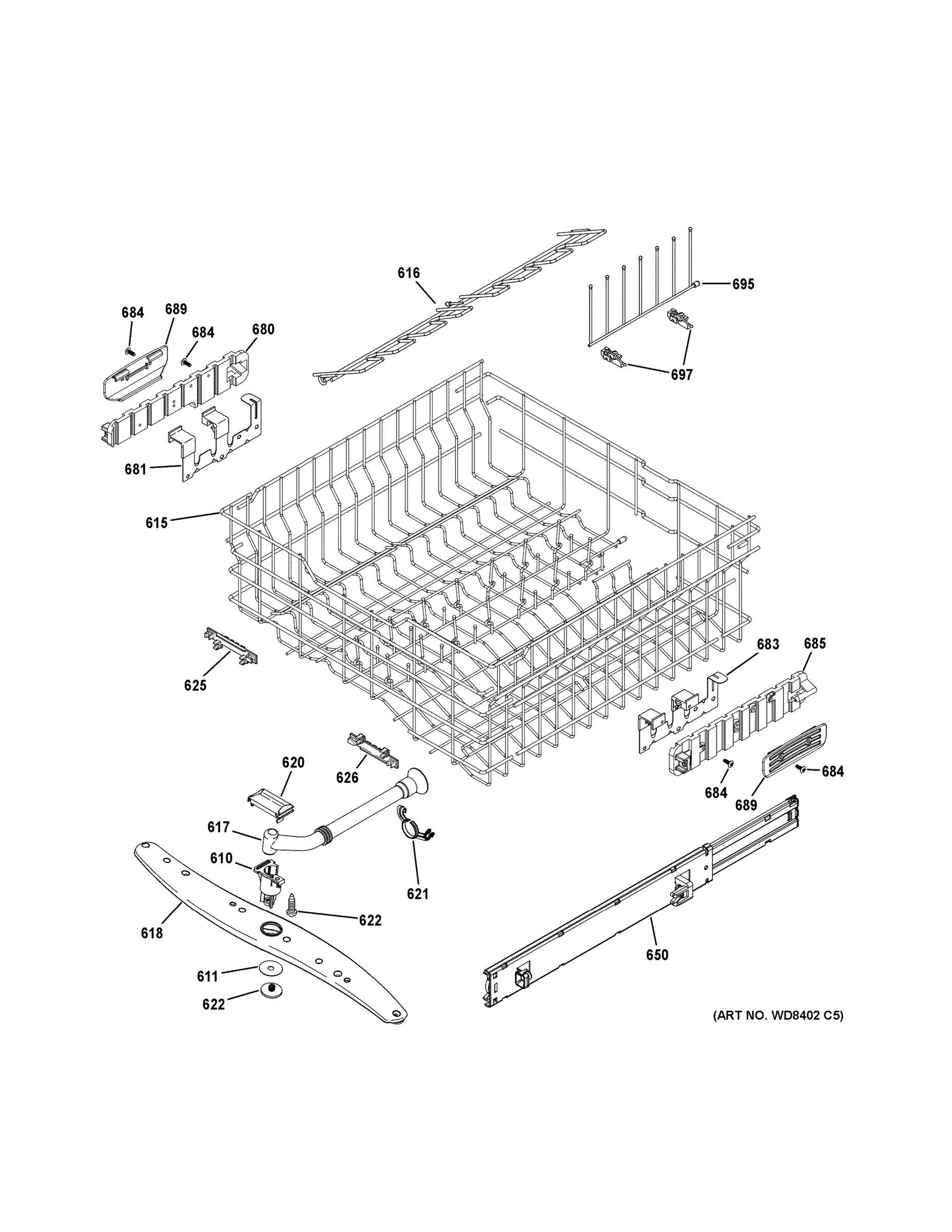 616
695
684
689
684
680
697
681
615
683
685
625
620
626
684
684
689
617
610
621
622
618
650
611
622
(ART NO. WD8402 C5)