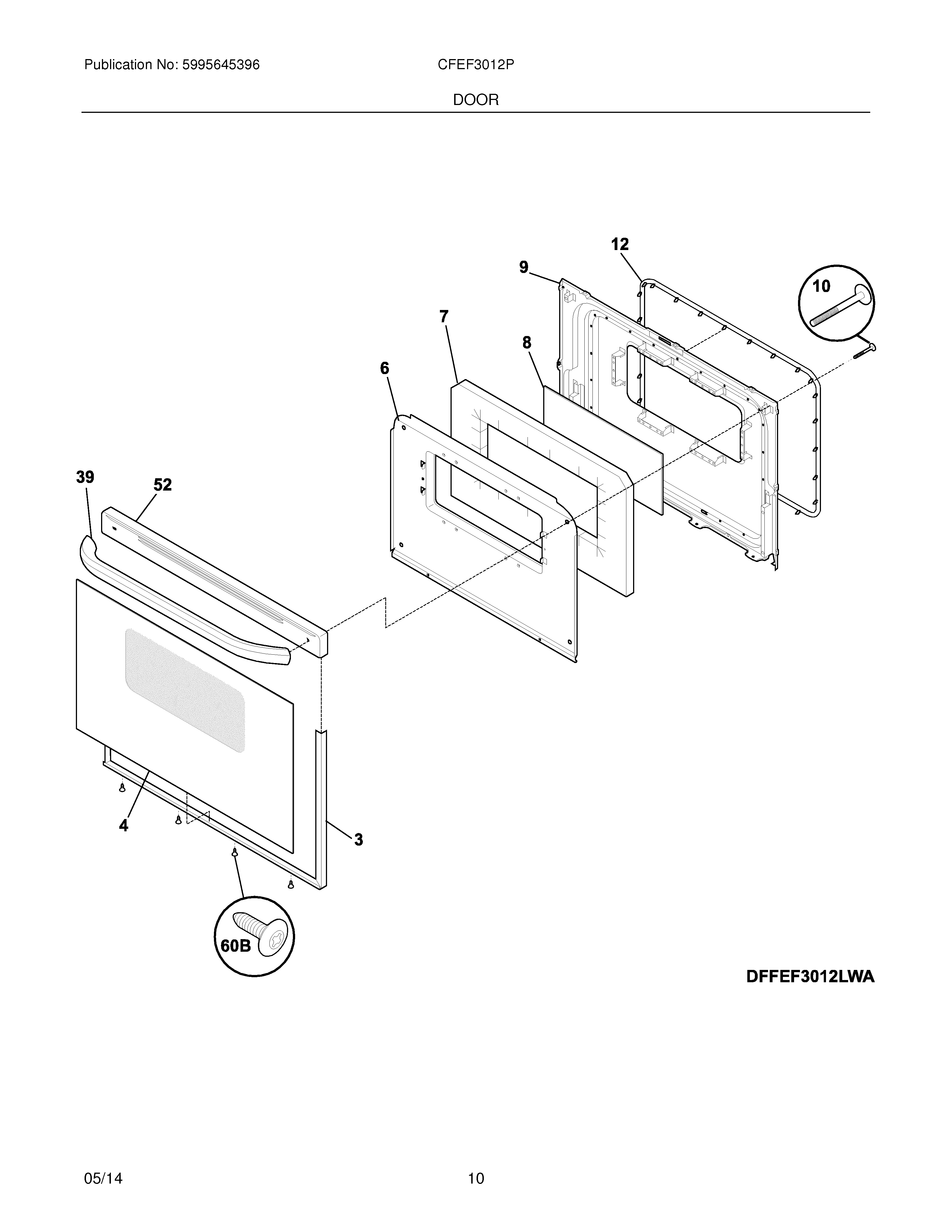 Publication No: 5995645396

CFEF3012P

DOOR

12

9

10

7

8

6

39

52

4

3

60B

DFFEF3012LWA

05/14

10