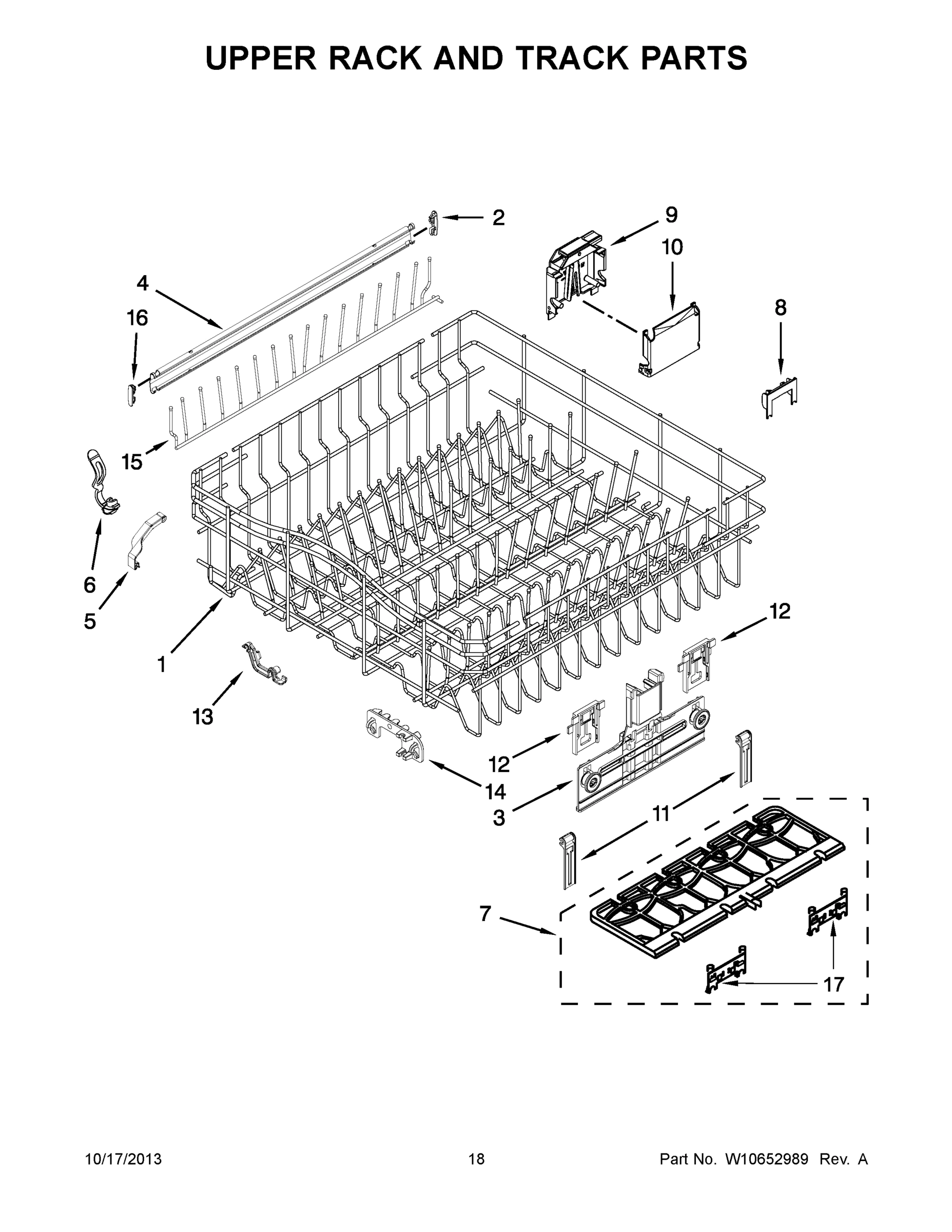 UPPER RACK AND TRACK PARTS

2
9
10
4
16
8
15
6
5
12
1
13
12
14
3
11
7
17

10/17/2013
18
Part No. W10652989 Rev. A