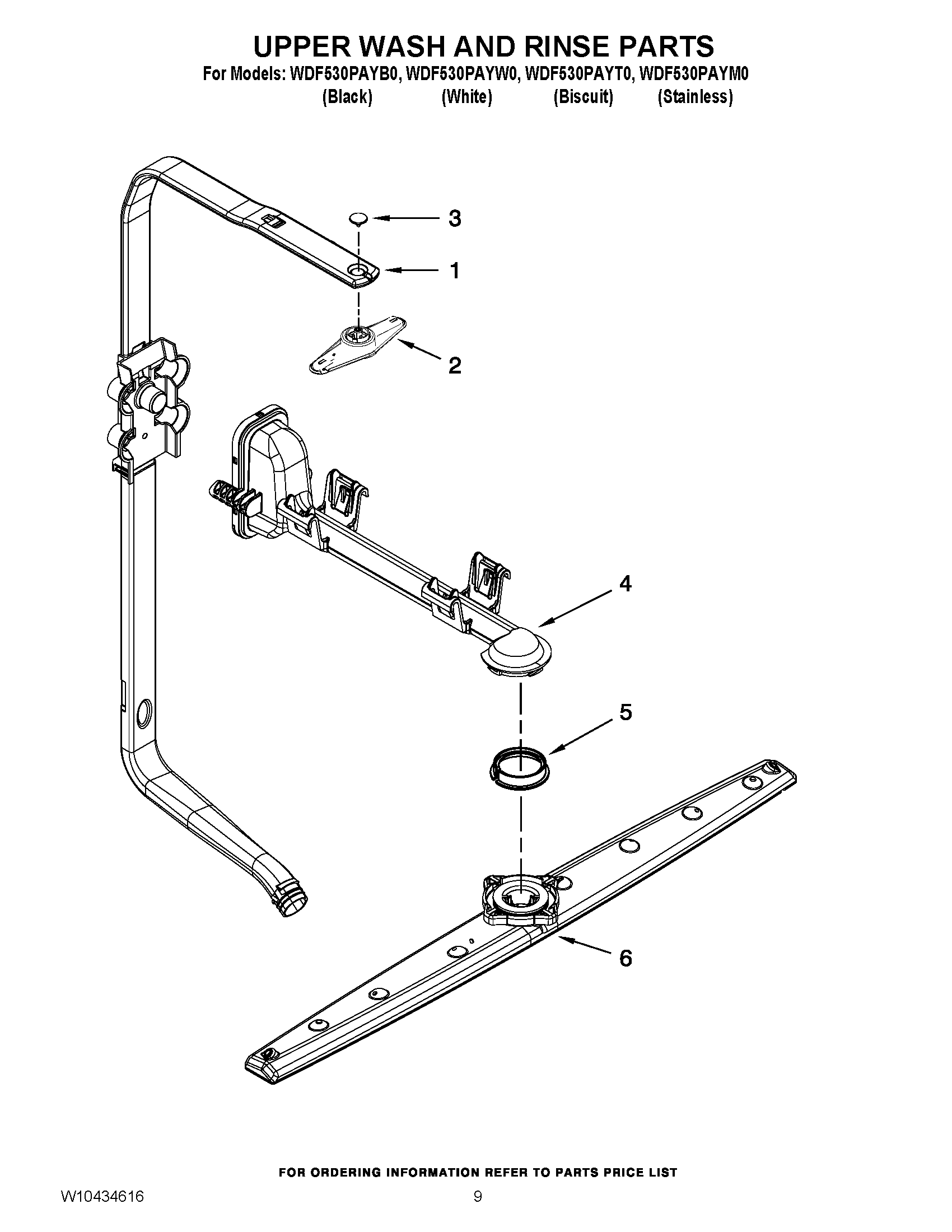 UPPER WASH AND RINSE PARTS

For Models: WDF530PAYB0, WDF530PAYW0, WDF530PAYT0, WDF530PAYM0
(Black) (White) (Biscuit) (Stainless)

3

1

2

4

5

6

FOR ORDERING INFORMATION REFER TO PARTS PRICE LIST

W10434616

9