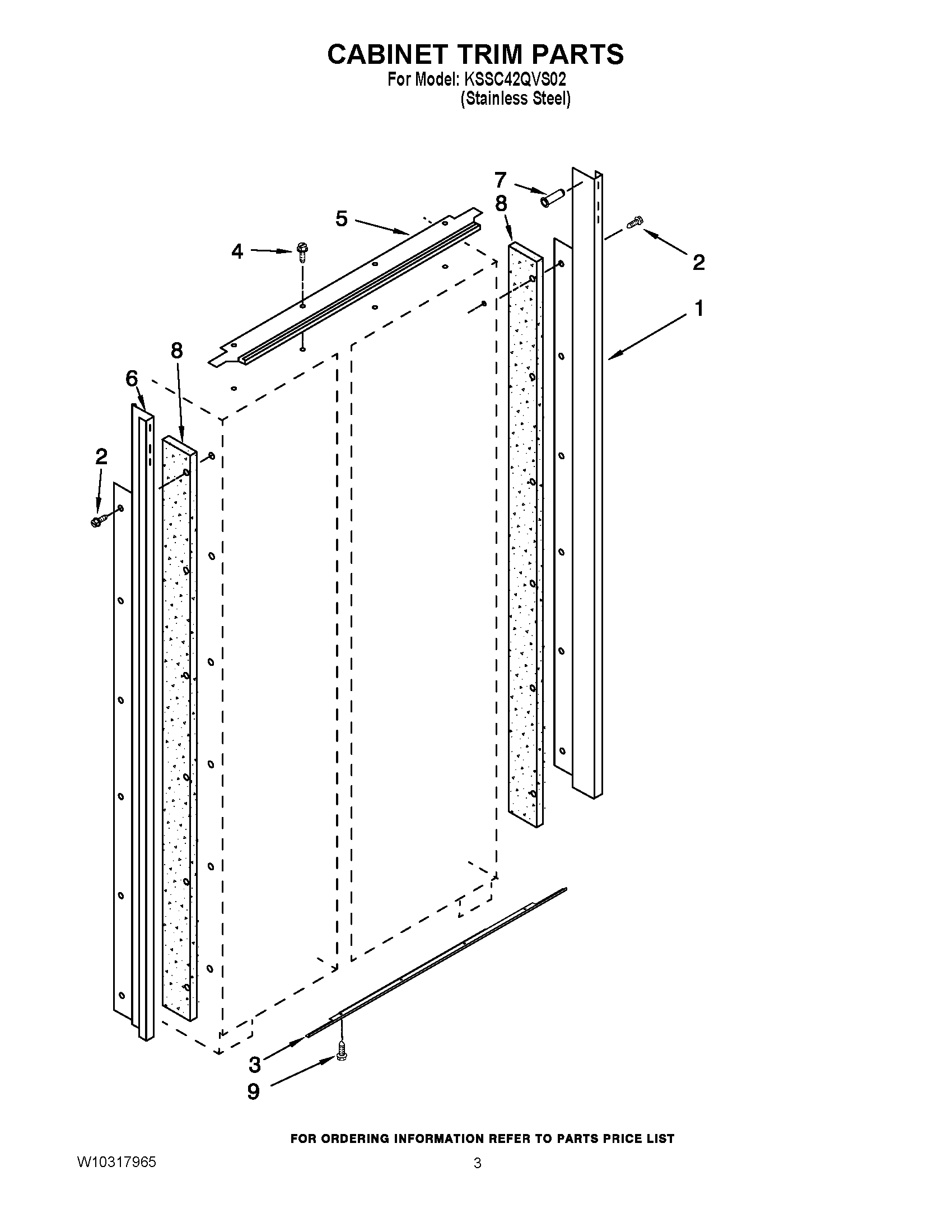 CABINET TRIM PARTS

For Model: KSSC42QVS02
(Stainless Steel)

7
8
5
4
2
1
8
6
2
3
9

FOR ORDERING INFORMATION REFER TO PARTS PRICE LIST

W10317965

3