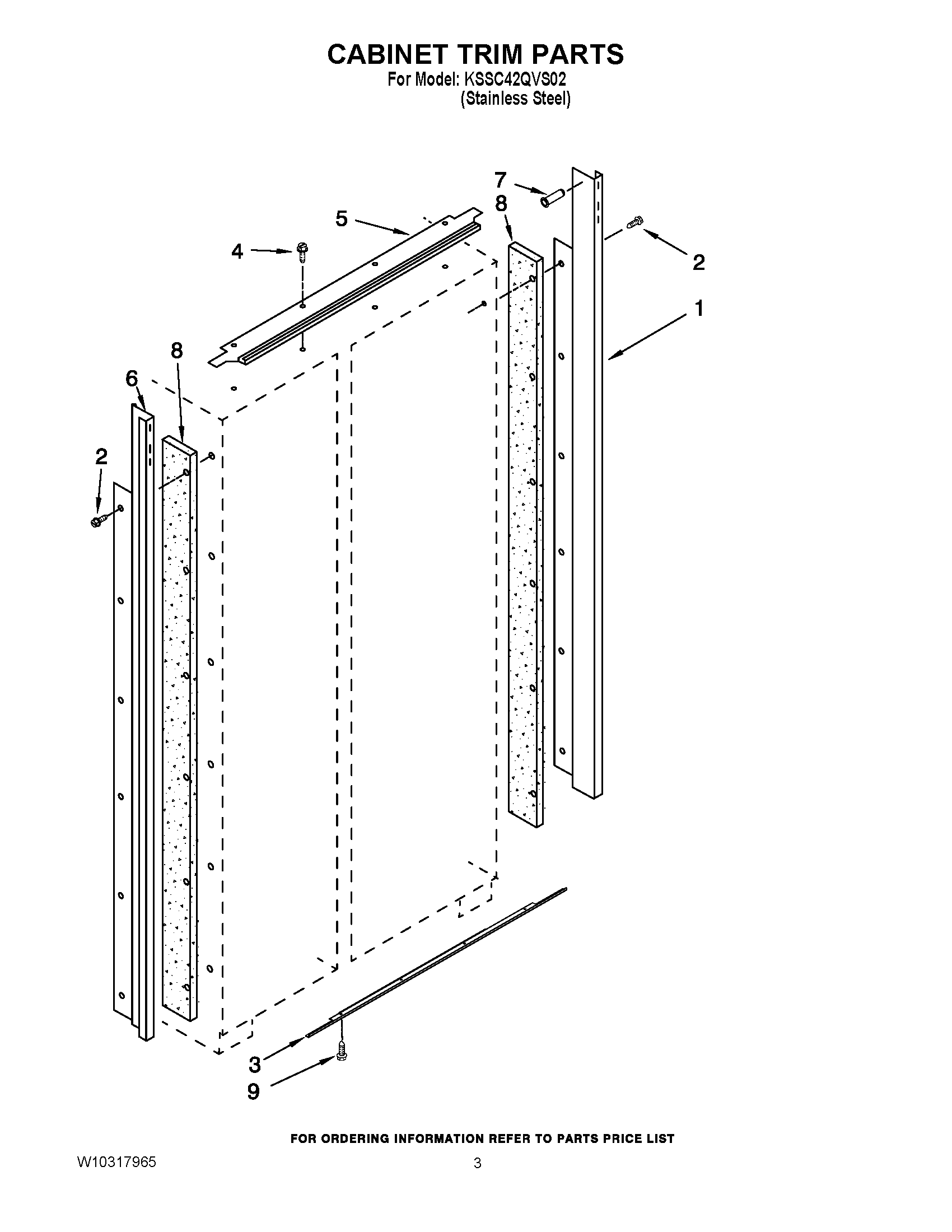 CABINET TRIM PARTS
For Model: KSSC42QVS02
(Stainless Steel)

7
8
5
4
2
1
8
6
2
3
9

FOR ORDERING INFORMATION REFER TO PARTS PRICE LIST

W10317965

3