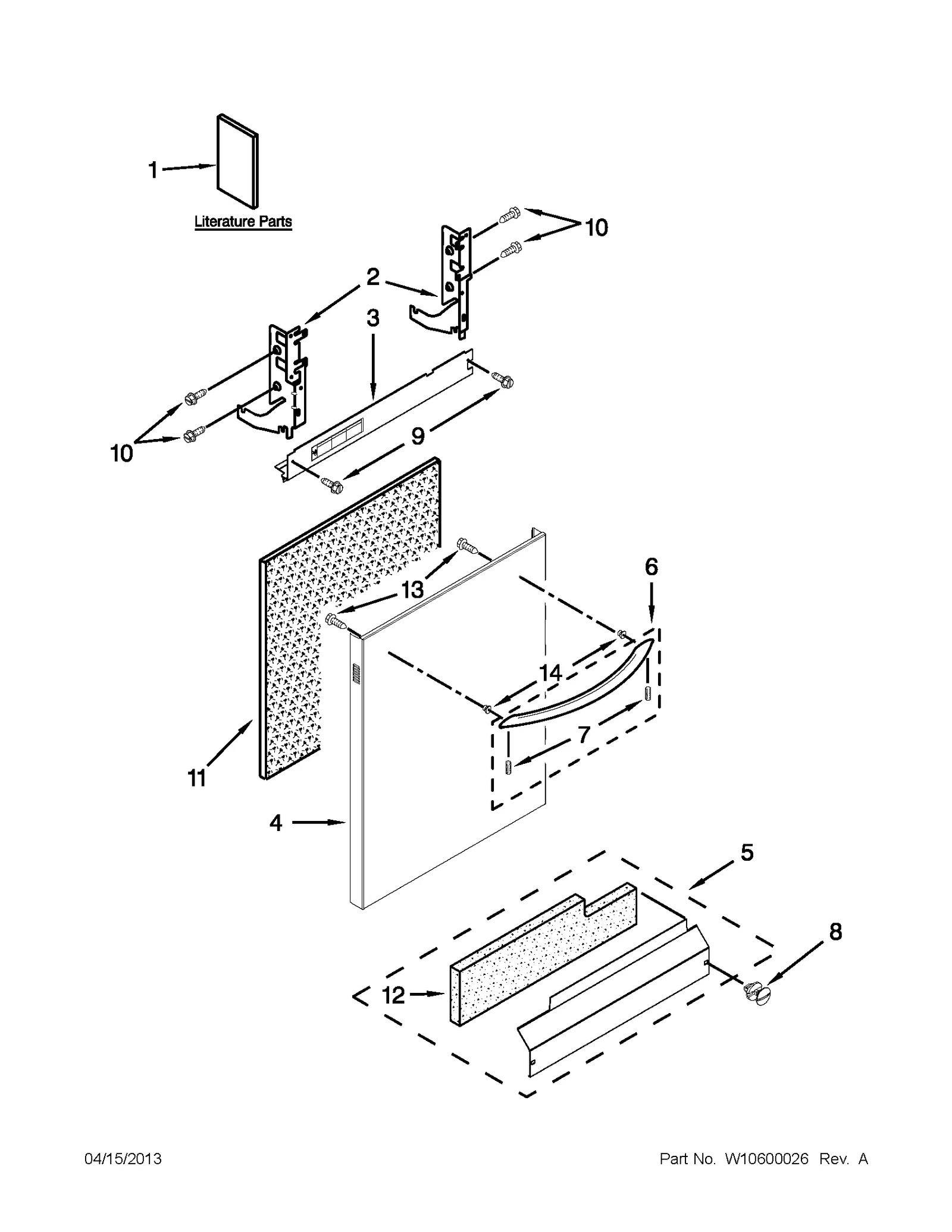 1

Literature Parts

10

2

3

10

9

13

6

14

7

11

4

5

8

12

04/15/2013

Part No. W10600026 Rev. A