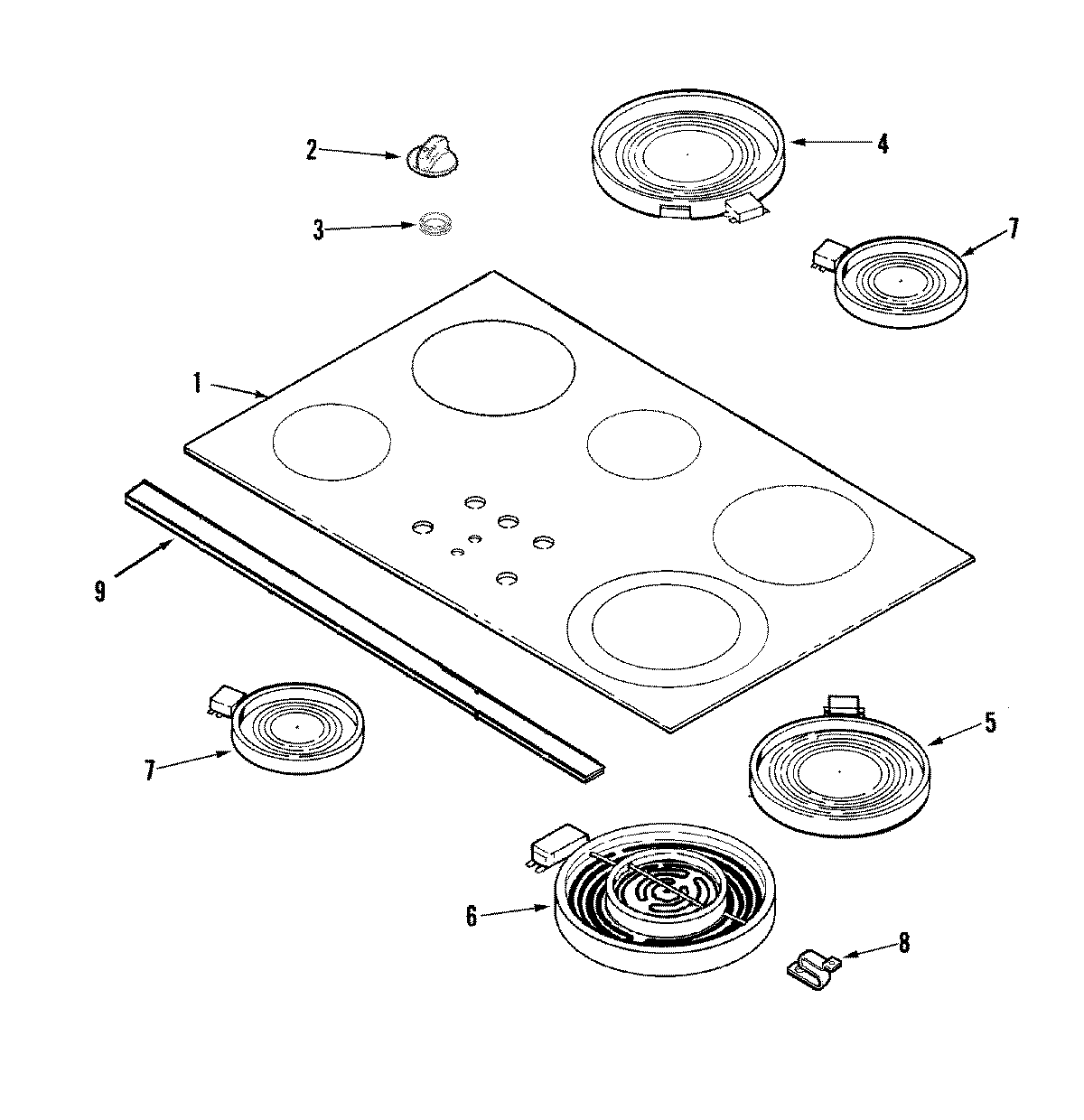 2
4
3
7
1
9
7
5
6
8