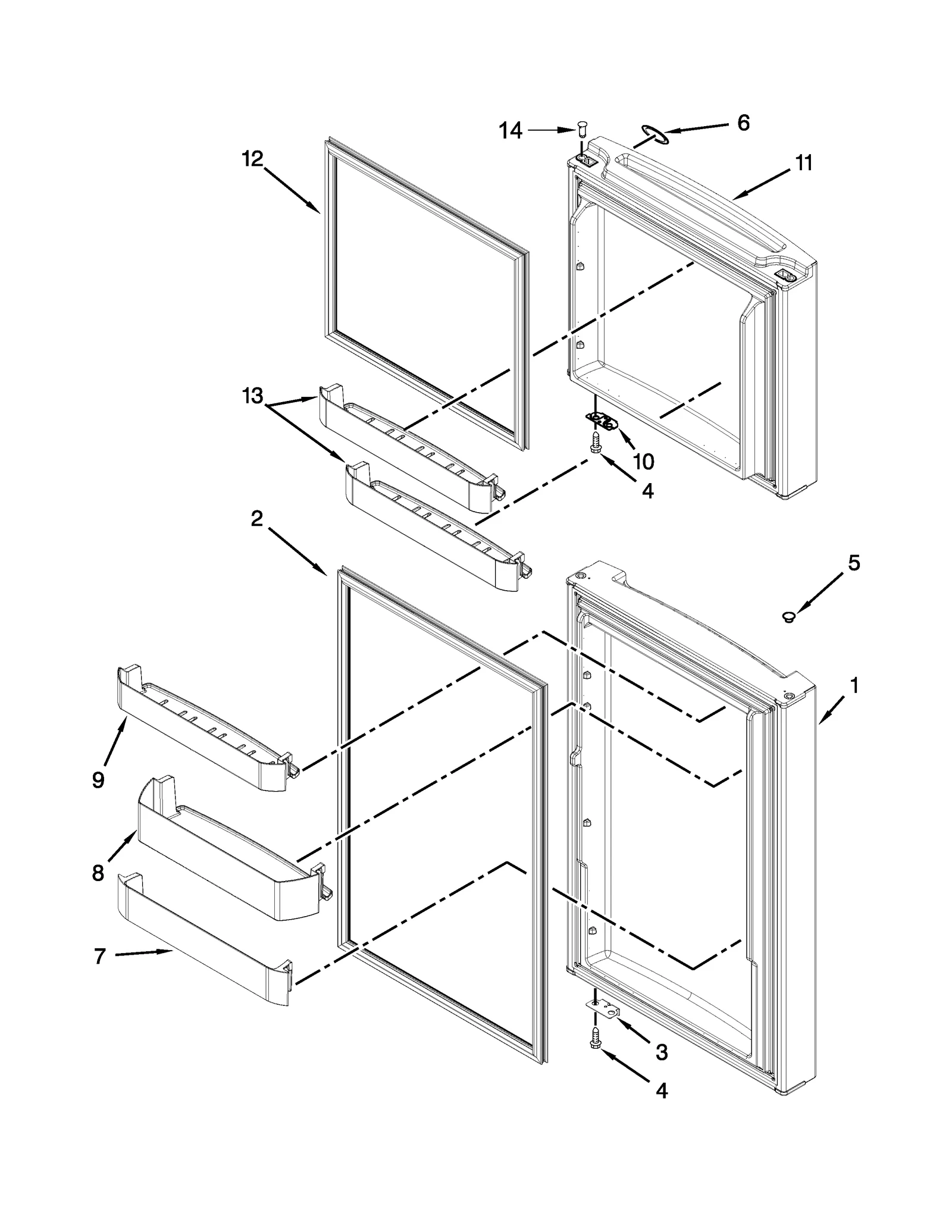 14
6
12
11
13
10
4
2
5
1
9
8
7
3
4