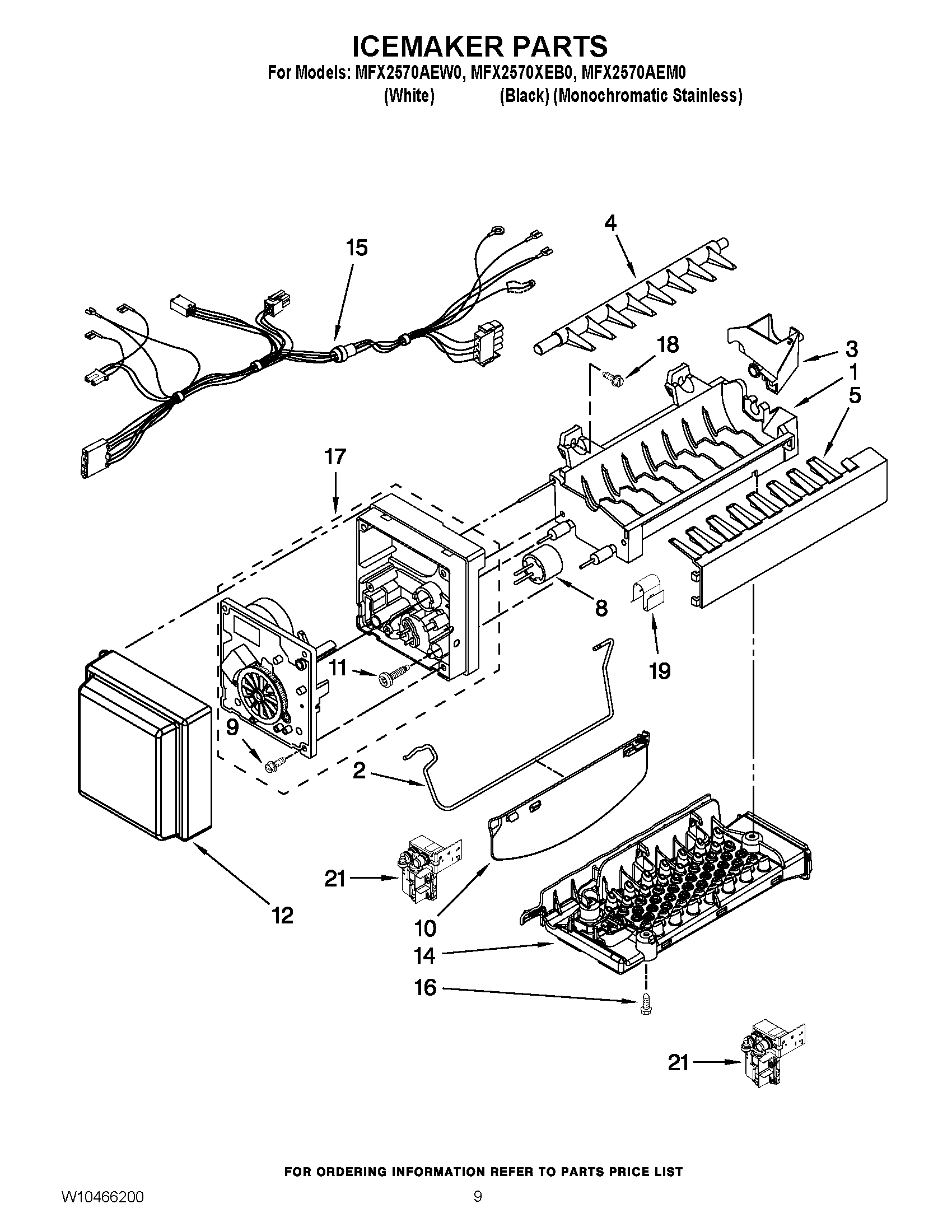 ICEMAKER PARTS

For Models: MFX2570AEW0, MFX2570XEB0, MFX2570AEM0
(White) (Black) (Monochromatic Stainless)

4

15

18

3

1

5

17

8

19

11

9

2

21

10

12

14

16

21

FOR ORDERING INFORMATION REFER TO PARTS PRICE LIST

W10466200

9