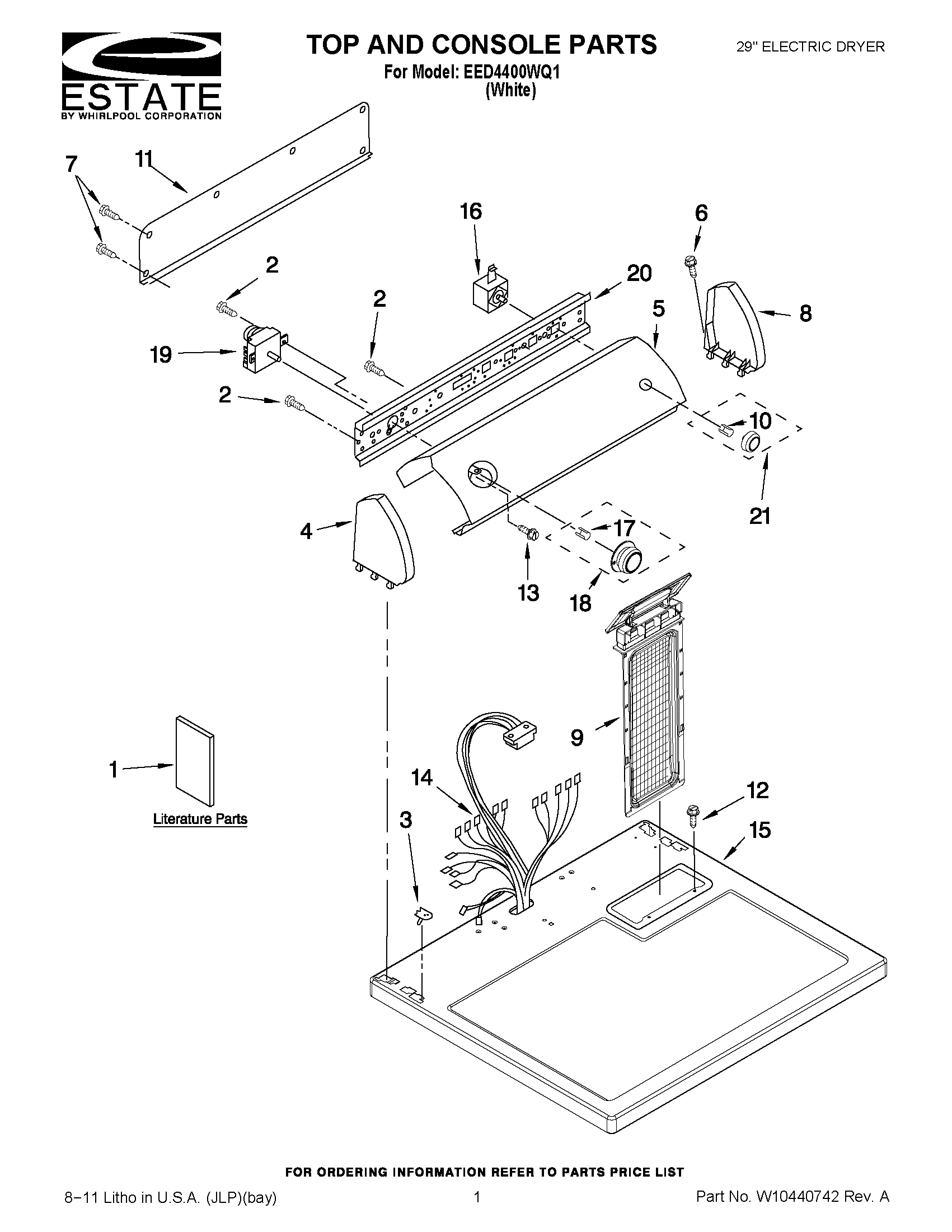 ESTATE
BY WHIRLPOOL CORPORATION

TOP AND CONSOLE PARTS
For Model: EED4400WQ1
(White)

29" ELECTRIC DRYER

7
11
16
6
2
20
2
5
8
19
2
10
21
4
17
13
18
9
1
Literature Parts
14
12
3
15

FOR ORDERING INFORMATION REFER TO PARTS PRICE LIST

8−11 Litho in U.S.A. (JLP)(bay)
1
Part No. W10440742 Rev. A