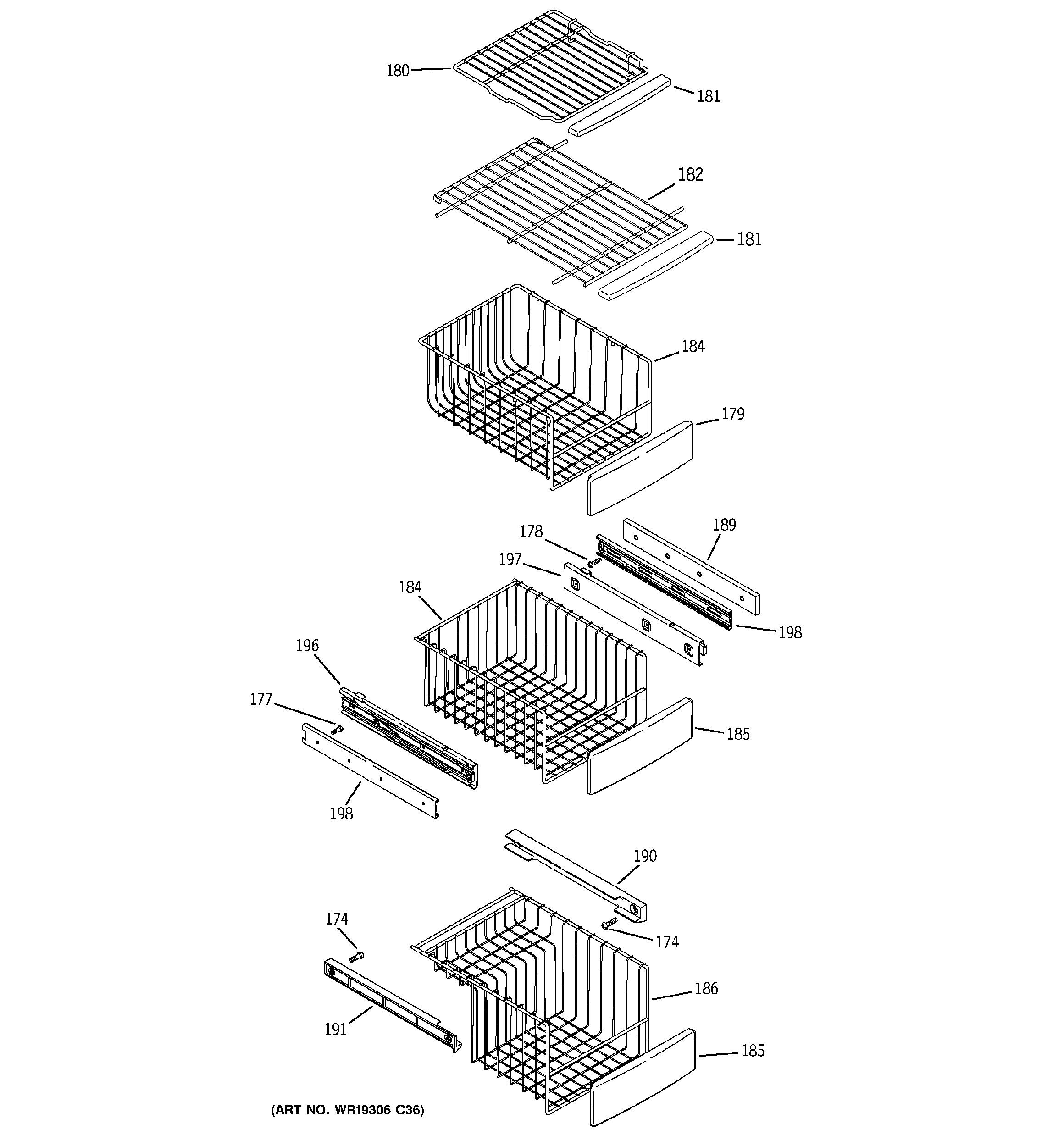 180
181
182
181
184
179
178
189
197
184
198
196
177
185
198
190
174
174
186
191
185
(ART NO. WR19306 C36)