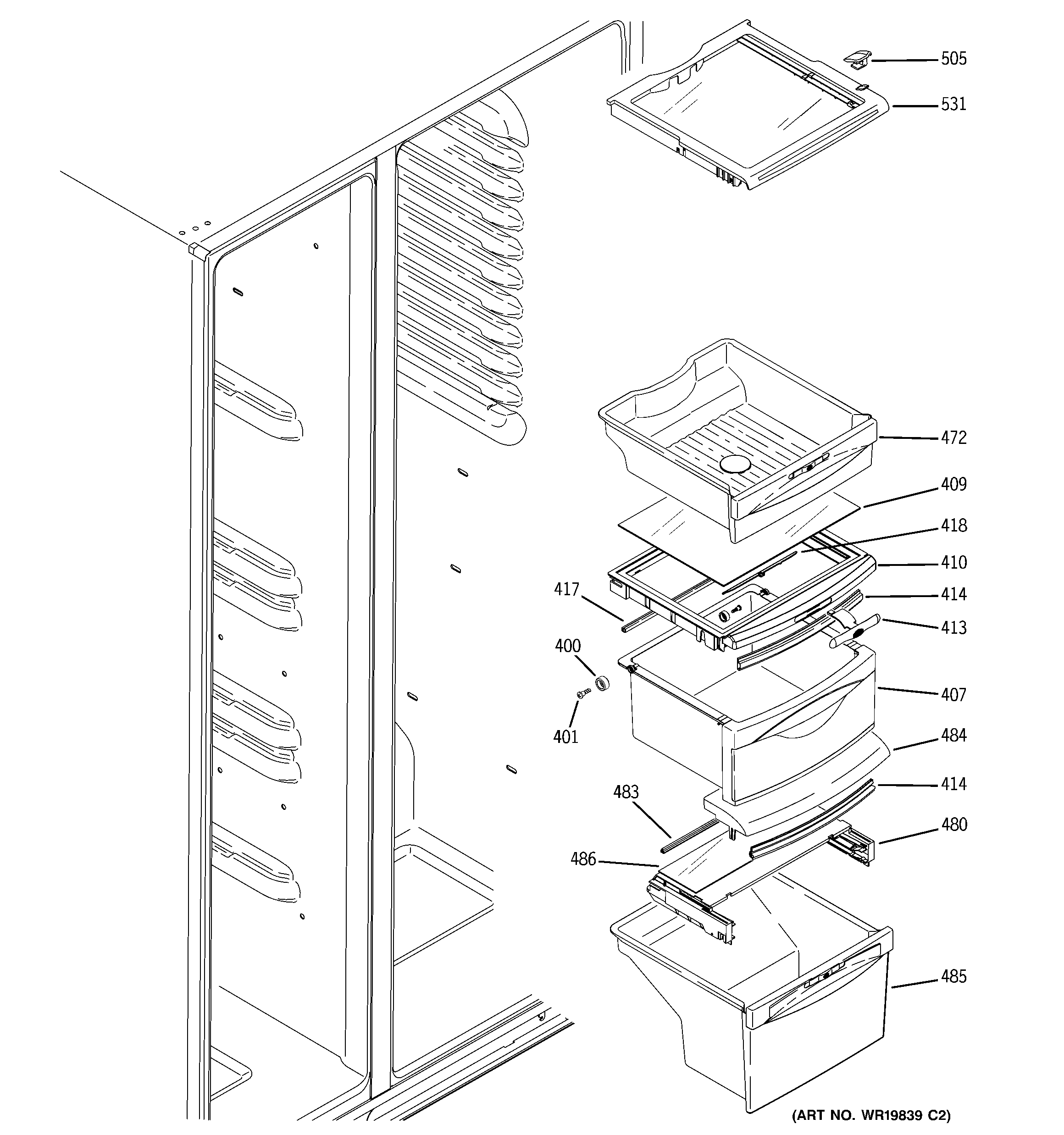 505
531
472
409
418
410
417
414
413
400
407
401
484
483
414
480
486
485
(ART NO. WR19839 C2)